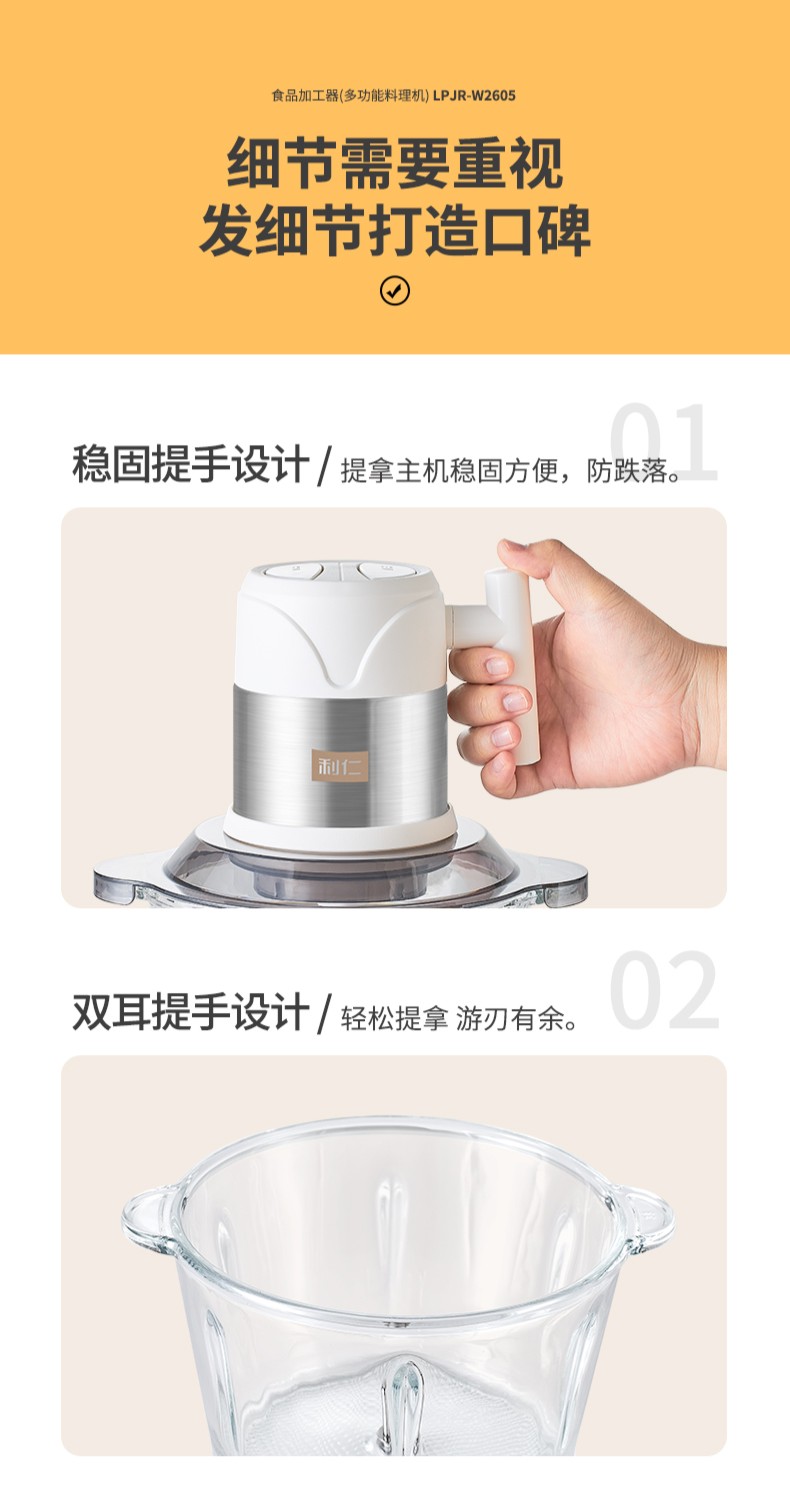 食品加工器(多功能料理机) LPJR-W2605

细节需要重视
发细节打造口碑

01

稳固提手设计 / 提拿主机稳固方便，防跌落。

利仁

02

双耳提手设计 / 轻松提拿 游刃有余。