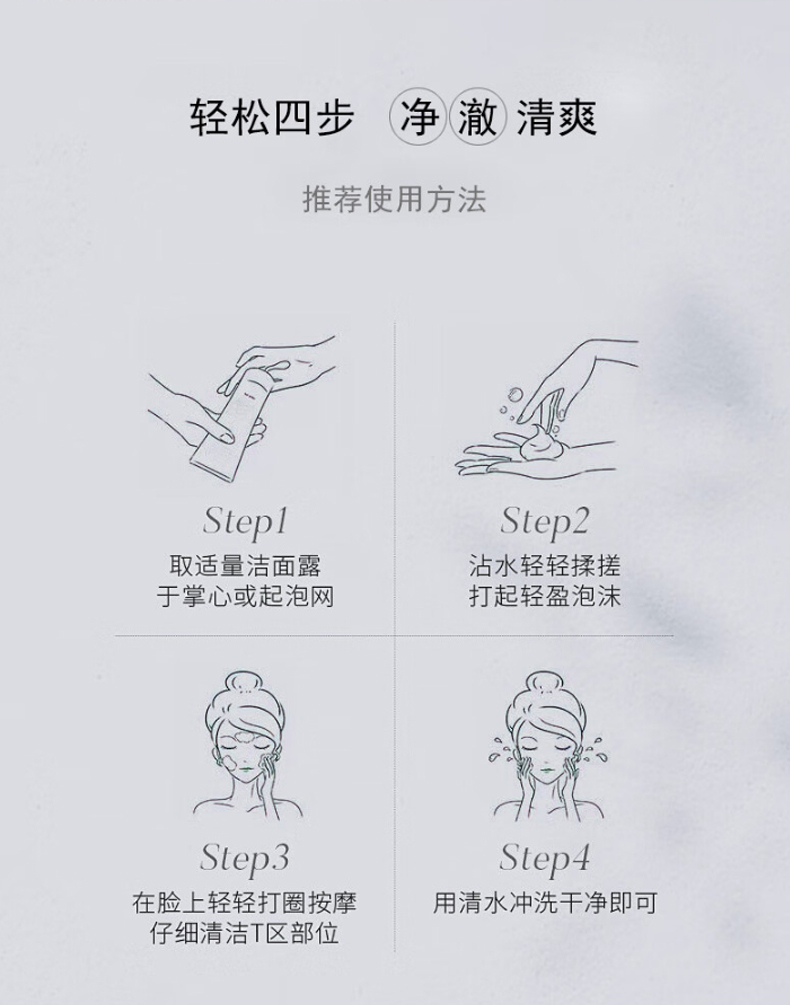 轻松四步 净澈清爽

推荐使用方法

Step1
取适量洁面露
于掌心或起泡网

Step2
沾水轻轻揉搓
打起轻盈泡沫

Step3
在脸上轻轻打圈按摩
仔细清洁T区部位

Step4
用清水冲洗干净即可