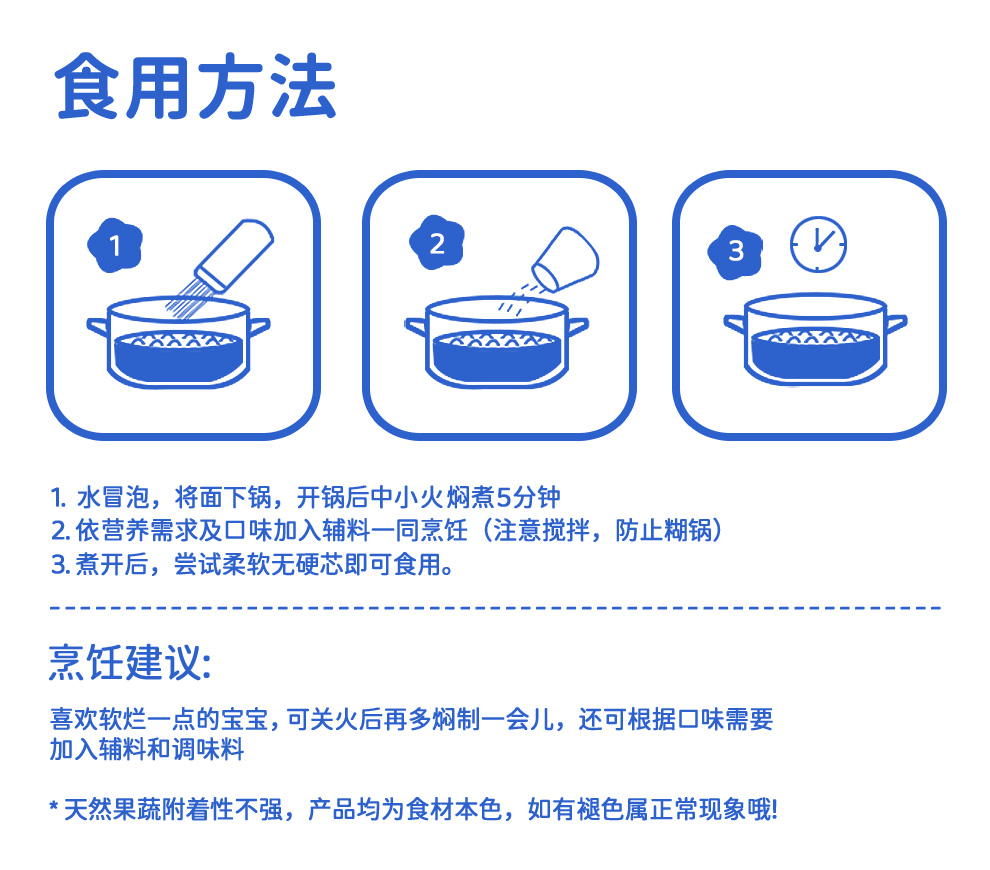 食用方法

1

2

3

1. 水冒泡，将面下锅，开锅后中小火焖煮5分钟
2. 依营养需求及口味加入辅料一同烹饪（注意搅拌，防止糊锅）
3. 煮开后，尝试柔软无硬芯即可食用。

烹饪建议:

喜欢软烂一点的宝宝，可关火后再多焖制一会儿，还可根据口味需要加入辅料和调味料

* 天然果蔬附着性不强，产品均为食材本色，如有褪色属正常现象哦!