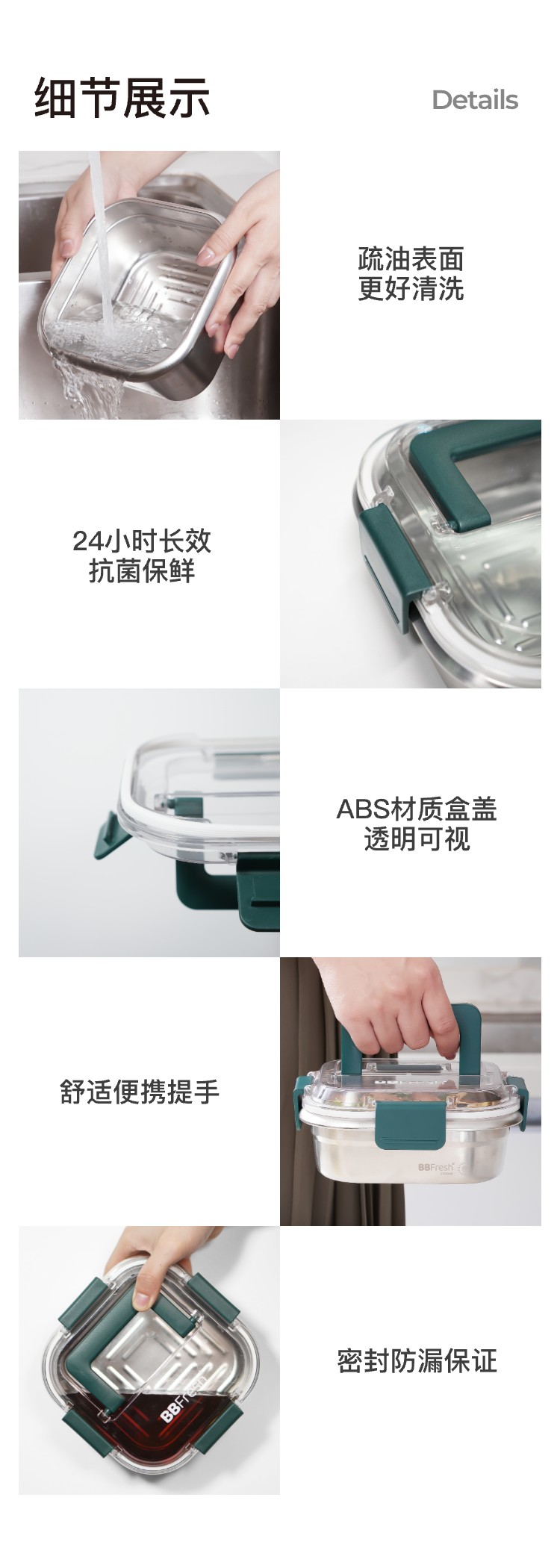 细节展示

Details

疏油表面
更好清洗

24小时长效
抗菌保鲜

ABS材质盒盖
透明可视

舒适便携提手

BBFresh

密封防漏保证

BBFresh