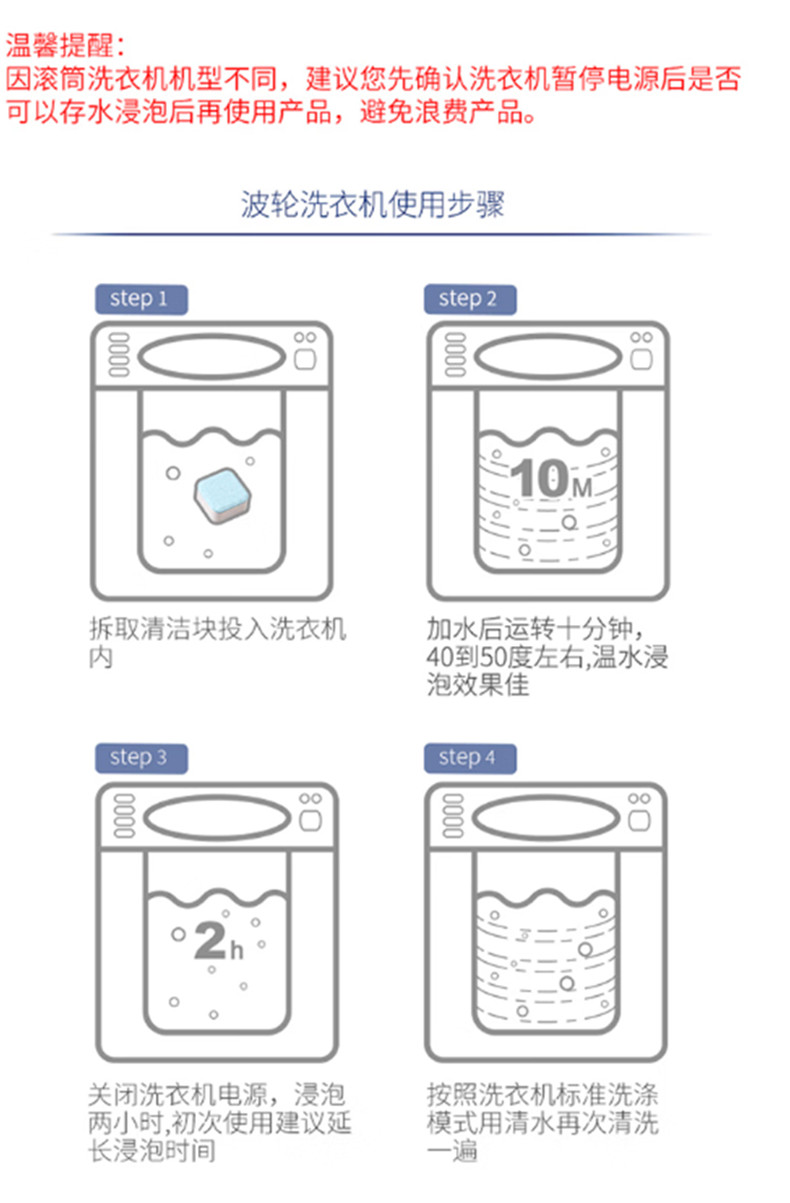 温馨提醒：
因滚筒洗衣机机型不同，建议您先确认洗衣机暂停电源后是否可以存水浸泡后再使用产品，避免浪费产品。

波轮洗衣机使用步骤

step 1

拆取清洁块投入洗衣机内

step 2

10M

加水后运转十分钟，40到50度左右,温水浸泡效果佳

step 3

2h

关闭洗衣机电源，浸泡两小时,初次使用建议延长浸泡时间

step 4

按照洗衣机标准洗涤模式用清水再次清洗一遍