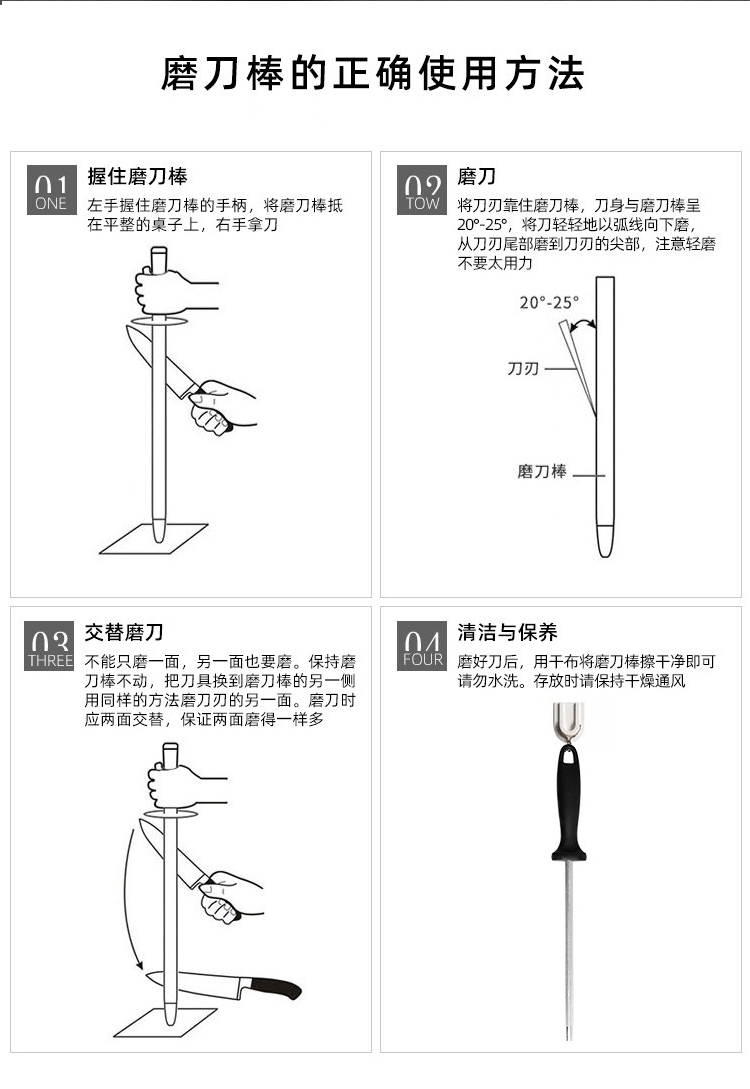 磨刀棒的正确使用方法

01 ONE 握住磨刀棒

左手握住磨刀棒的手柄，将磨刀棒抵在平整的桌子上，右手拿刀

02 TOW 磨刀

将刀刃靠住磨刀棒，刀身与磨刀棒呈20°-25°，将刀轻轻地以弧线向下磨，从刀刃尾部磨到刀刃的尖部，注意轻磨不要太用力

20°-25°

刀刃

磨刀棒

03 THREE 交替磨刀

不能只磨一面，另一面也要磨。保持磨刀棒不动，把刀具换到磨刀棒的另一侧用同样的方法磨刀刃的另一面。磨刀时应两面交替，保证两面磨得一样多

04 FOUR 清洁与保养

磨好刀后，用干布将磨刀棒擦干净即可请勿水洗。存放时请保持干燥通风