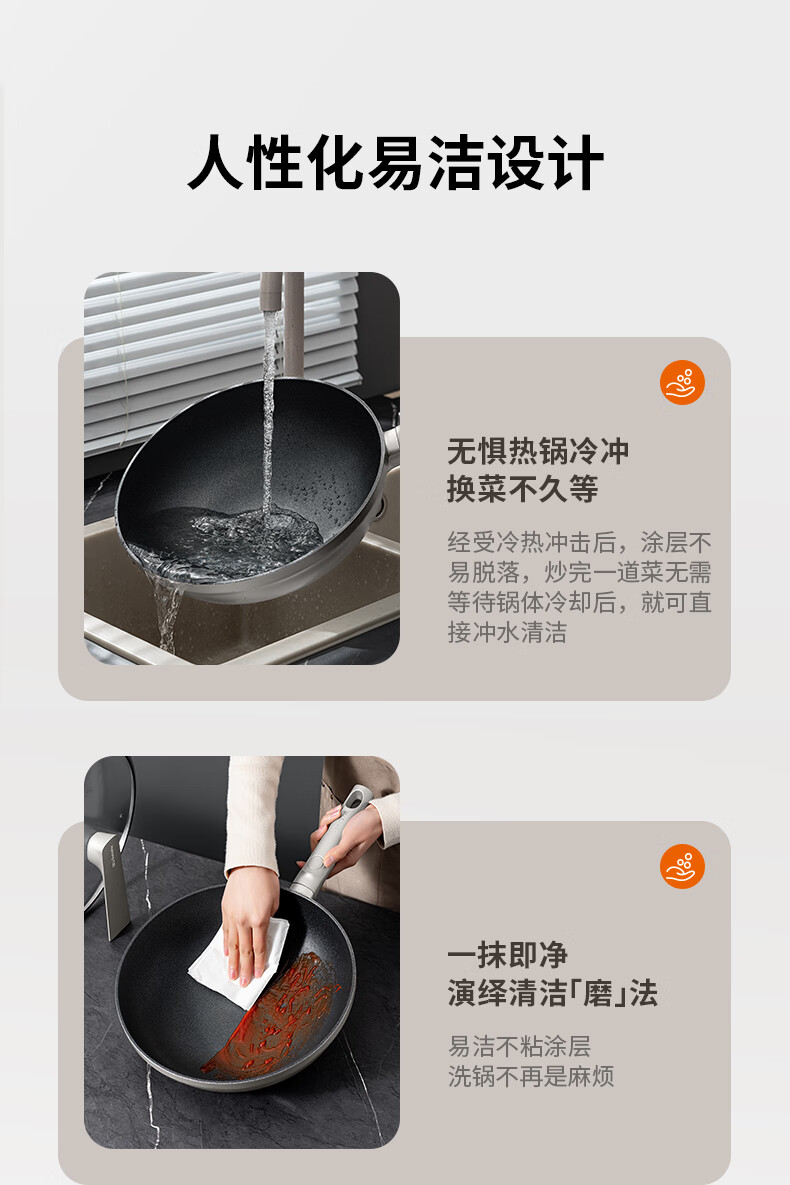 人性化易洁设计

无惧热锅冷冲
换菜不久等

经受冷热冲击后，涂层不易脱落，炒完一道菜无需等待锅体冷却后，就可直接冲水清洁

一抹即净
演绎清洁「磨」法

易洁不粘涂层
洗锅不再是麻烦