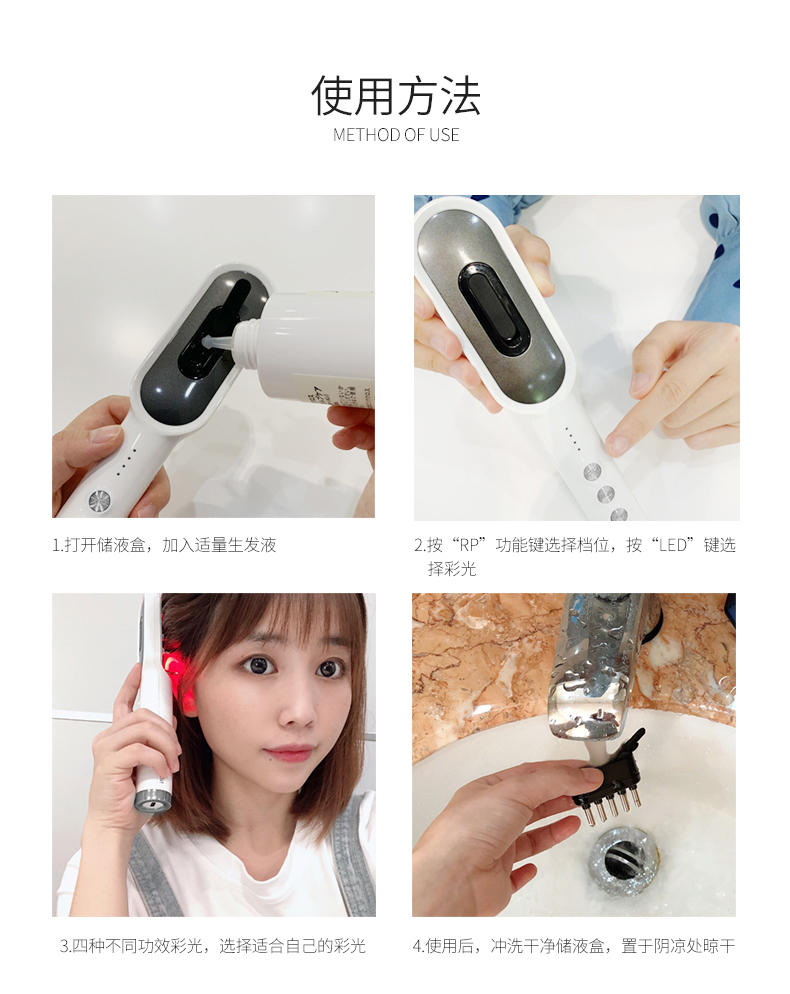 使用方法
METHOD OF USE

1.打开储液盒，加入适量生发液

2.按“RP”功能键选择档位，按“LED”键选择彩光

3.四种不同功效彩光，选择适合自己的彩光

4.使用后，冲洗干净储液盒，置于阴凉处晾干