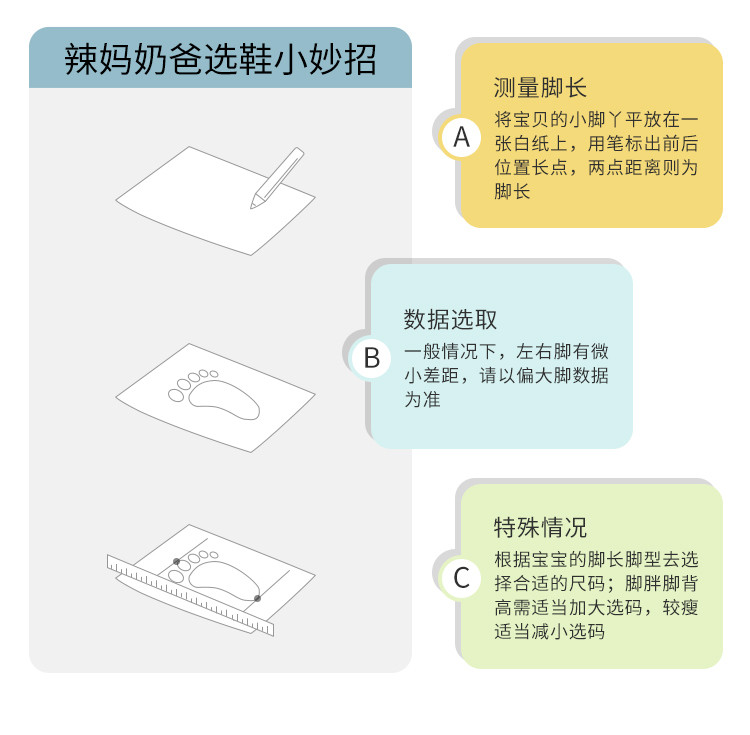 辣妈奶爸选鞋小妙招

A

测量脚长

将宝贝的小脚丫平放在一张白纸上，用笔标出前后位置长点，两点距离则为脚长

B

数据选取

一般情况下，左右脚有微小差距，请以偏大脚数据为准

C

特殊情况

根据宝宝的脚长脚型去选择合适的尺码；脚胖脚背高需适当加大选码，较瘦适当减小选码