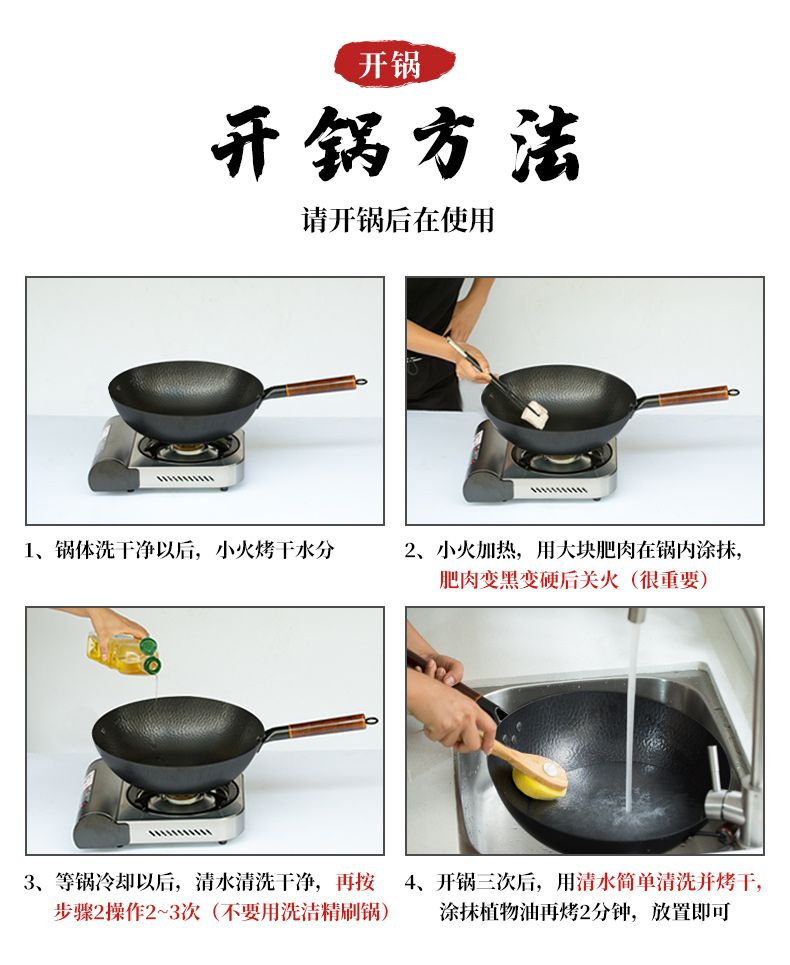 开锅

开锅方法

请开锅后在使用

1、锅体洗干净以后，小火烤干水分

2、小火加热，用大块肥肉在锅内涂抹，肥肉变黑变硬后关火（很重要）

3、等锅冷却以后，清水清洗干净，再按步骤2操作2~3次（不要用洗洁精刷锅）

4、开锅三次后，用清水简单清洗并烤干，涂抹植物油再烤2分钟，放置即可