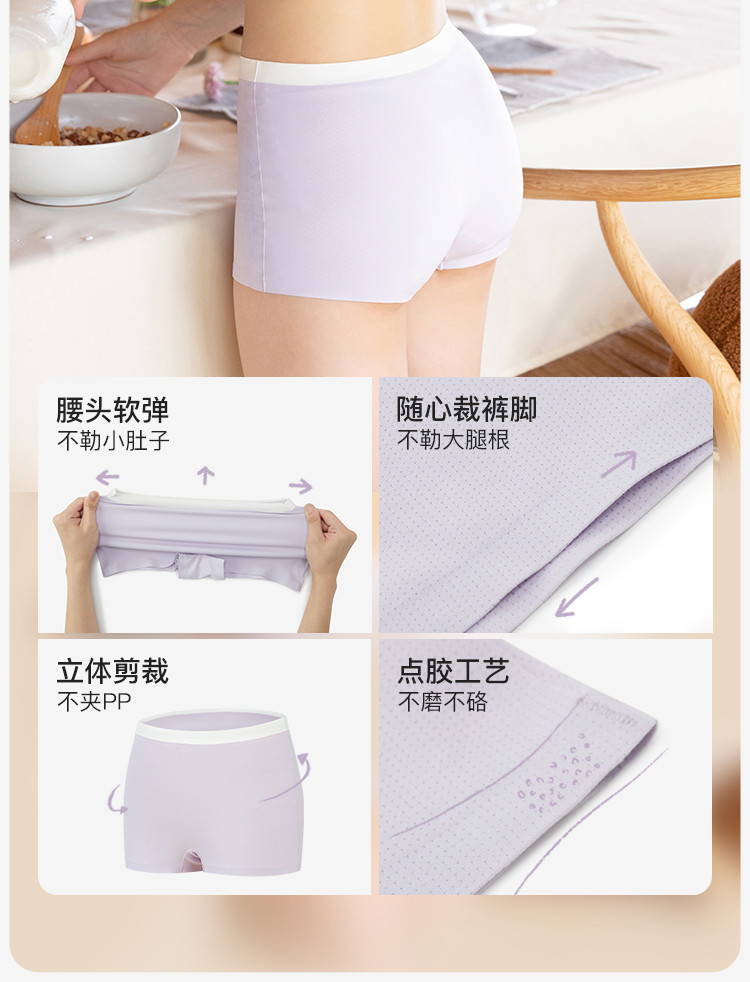 腰头软弹
不勒小肚子

随心裁裤脚
不勒大腿根

立体剪裁
不夹PP

点胶工艺
不磨不硌