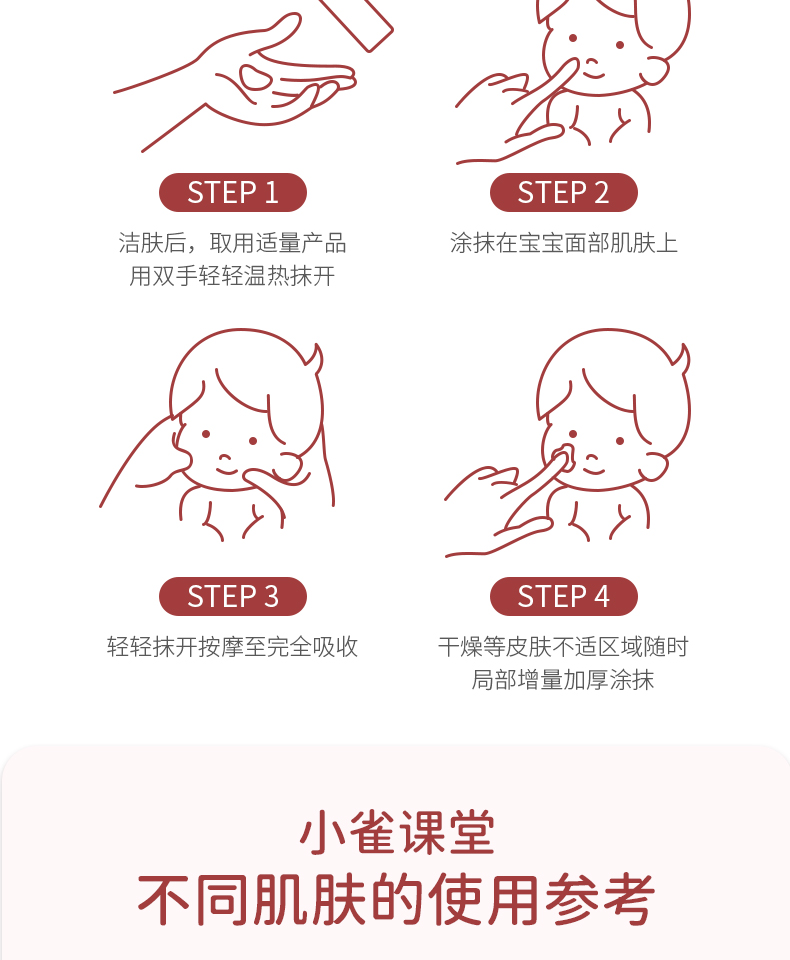 STEP 1

洁肤后，取用适量产品
用双手轻轻温热抹开

STEP 2

涂抹在宝宝面部肌肤上

STEP 3

轻轻抹开按摩至完全吸收

STEP 4

干燥等皮肤不适区域随时
局部增量加厚涂抹

小雀课堂
不同肌肤的使用参考