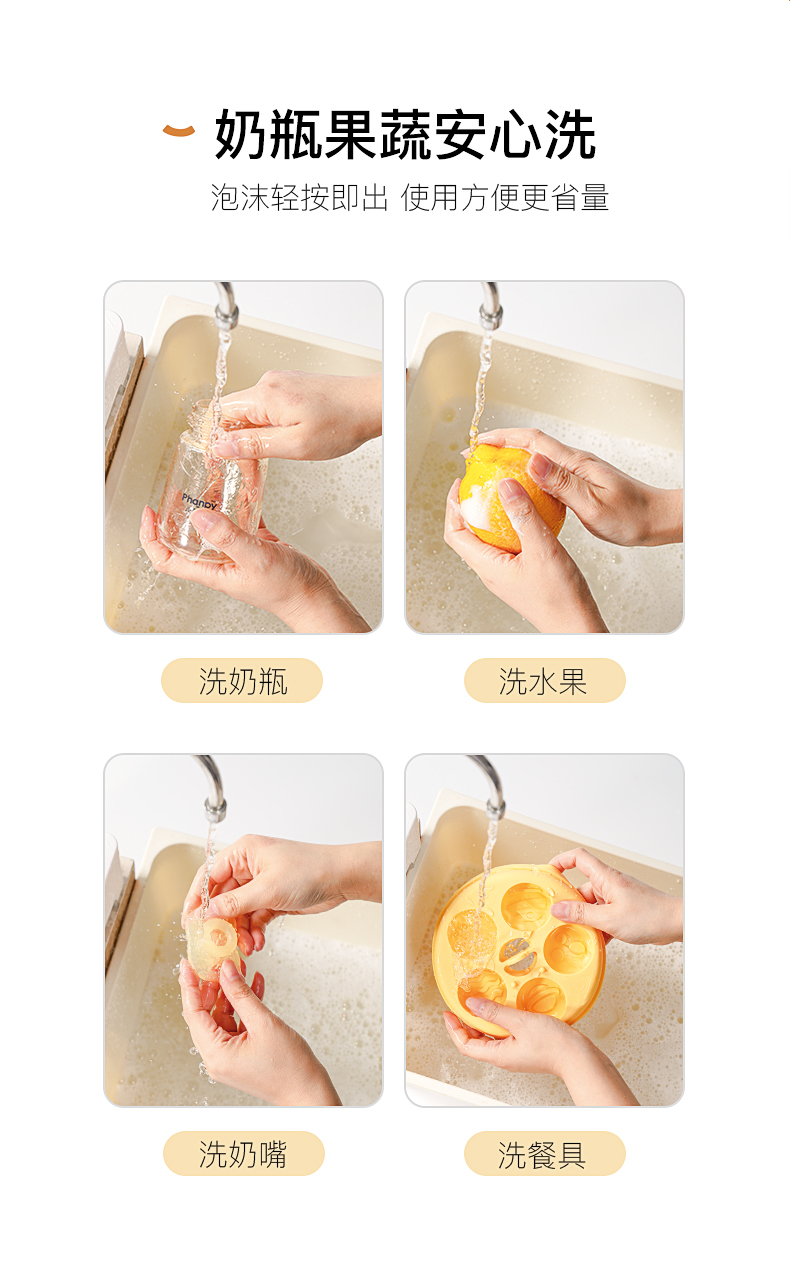 奶瓶果蔬安心洗

泡沫轻按即出 使用方便更省量

Phanpy

洗奶瓶

洗水果

洗奶嘴

洗餐具