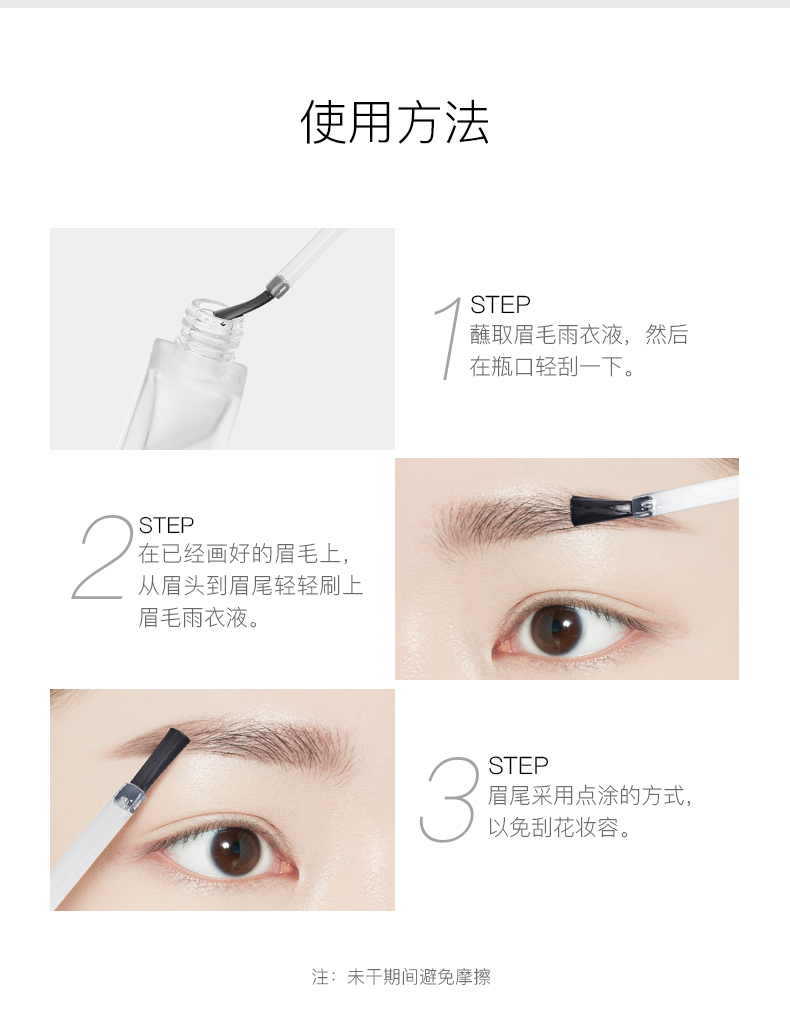 使用方法

1 STEP
蘸取眉毛雨衣液，然后在瓶口轻刮一下。

2 STEP
在已经画好的眉毛上，从眉头到眉尾轻轻刷上眉毛雨衣液。

3 STEP
眉尾采用点涂的方式，以免刮花妆容。

注：未干期间避免摩擦