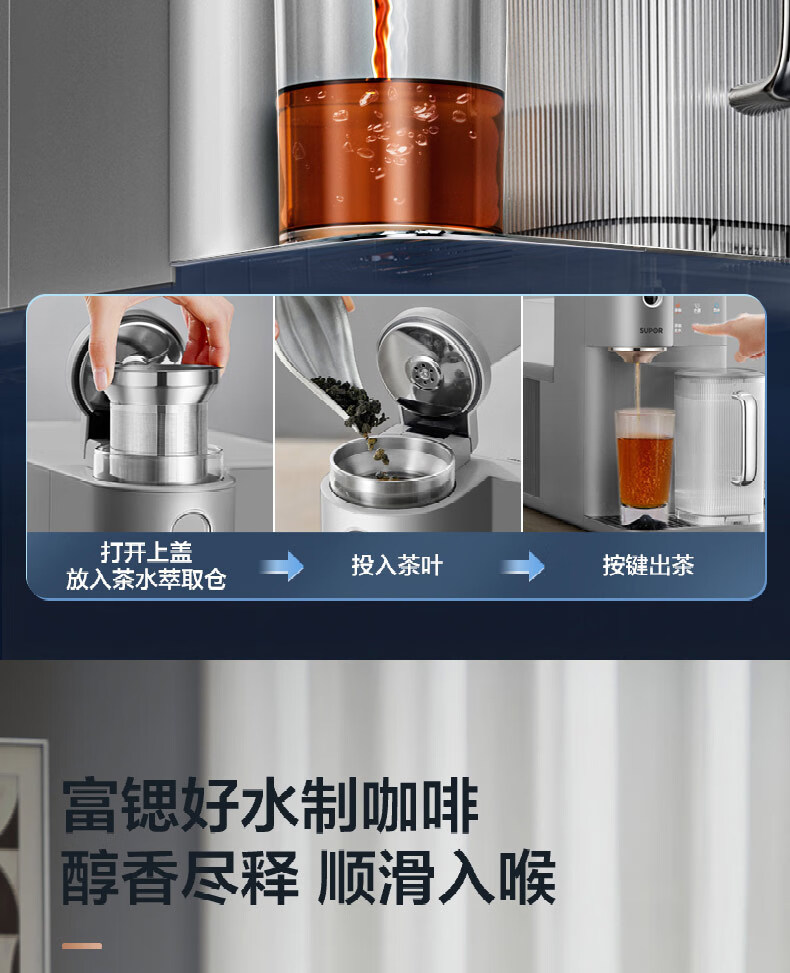 SUPOR

打开上盖
放入茶水萃取仓

投入茶叶

按键出茶

富锶好水制咖啡
醇香尽释 顺滑入喉