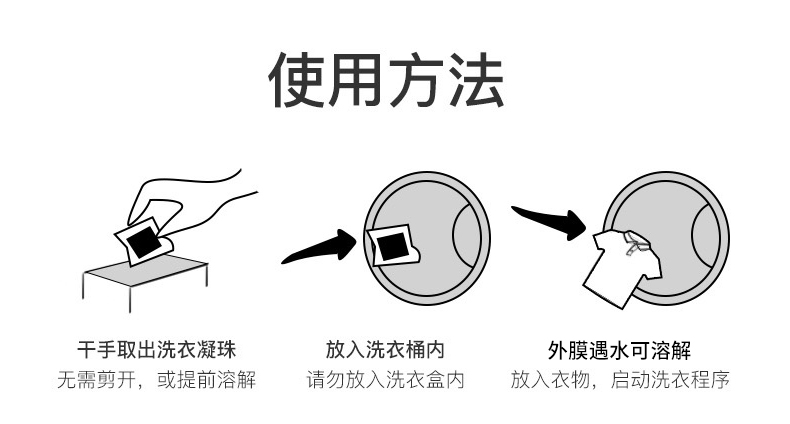 使用方法

干手取出洗衣凝珠

无需剪开，或提前溶解

放入洗衣桶内

请勿放入洗衣盒内

外膜遇水可溶解

放入衣物，启动洗衣程序