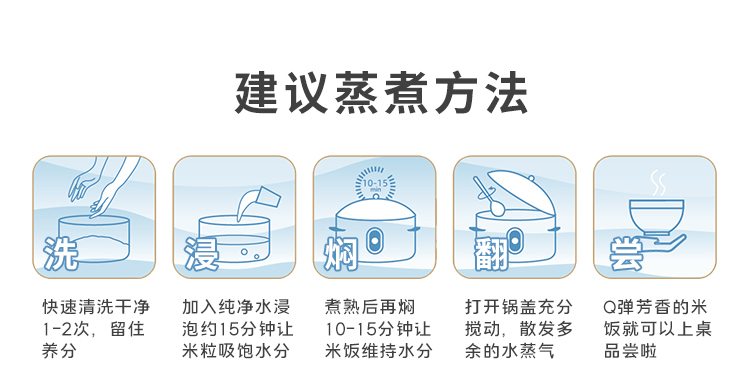 建议蒸煮方法

洗

快速清洗干净1-2次，留住养分

浸

加入纯净水浸泡约15分钟让米粒吸饱水分

10-15 min

焖

煮熟后再焖10-15分钟让米饭维持水分

翻

打开锅盖充分搅动，散发多余的水蒸气

尝

Q弹芳香的米饭就可以上桌品尝啦