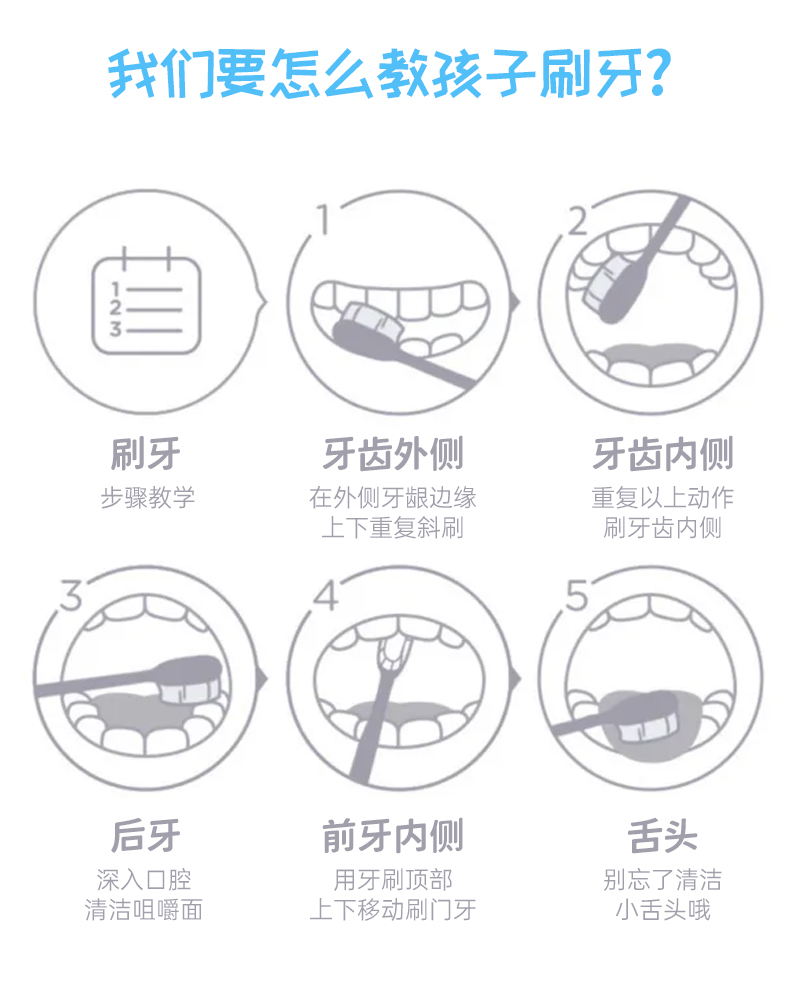 我们要怎么教孩子刷牙?

1
2
3

刷牙
步骤教学

1

牙齿外侧
在外侧牙龈边缘
上下重复斜刷

2

牙齿内侧
重复以上动作
刷牙齿内侧

3

后牙
深入口腔
清洁咀嚼面

4

前牙内侧
用牙刷顶部
上下移动刷门牙

5

舌头
别忘了清洁
小舌头哦