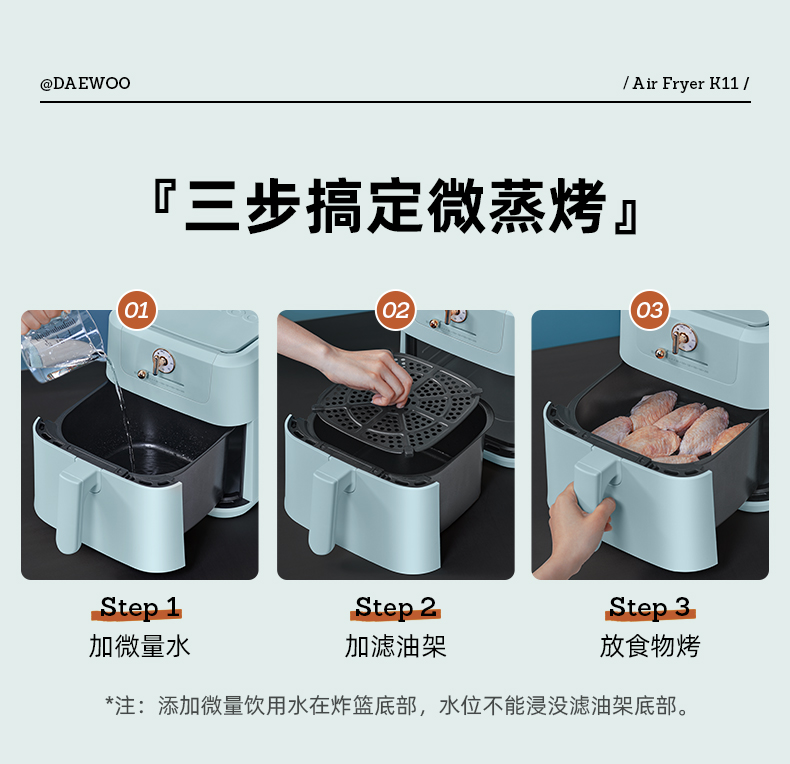 @DAEWOO

/ Air Fryer K11 /

『三步搞定微蒸烤』

01

02

03

Step 1
加微量水

Step 2
加滤油架

Step 3
放食物烤

*注：添加微量饮用水在炸篮底部，水位不能浸没滤油架底部。