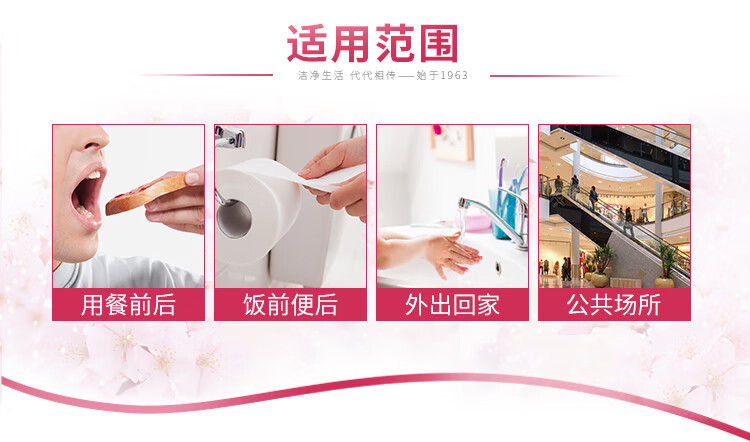 适用范围

洁净生活 代代相传——始于1963

用餐前后

饭前便后

外出回家

公共场所