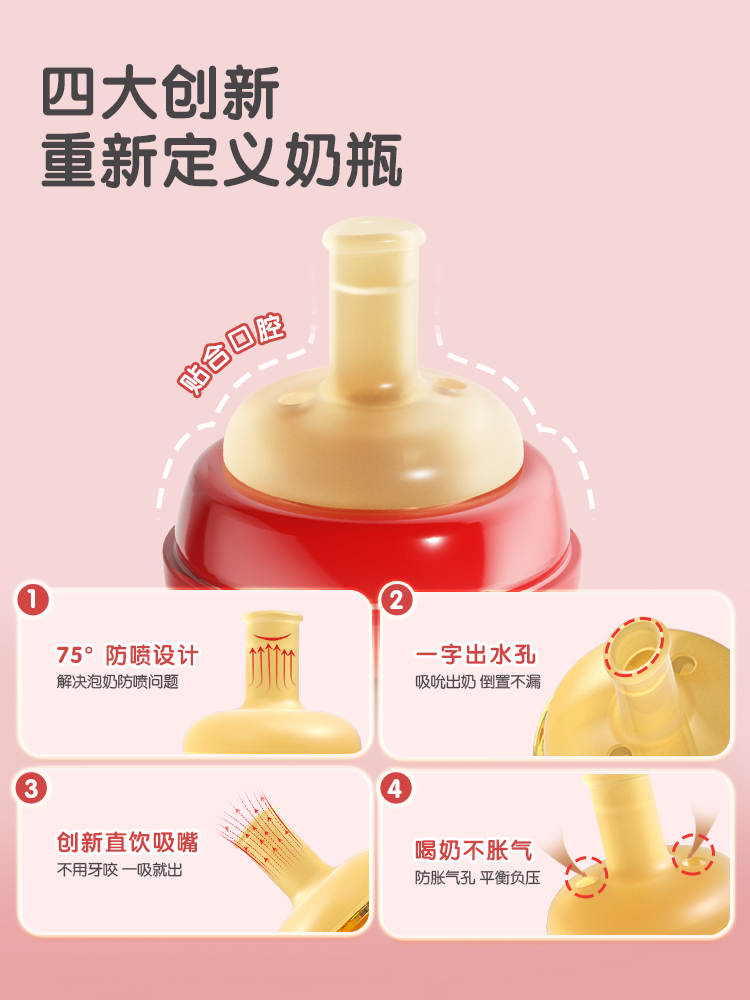 四大创新
重新定义奶瓶

贴合口腔

1
75° 防喷设计
解决泡奶防喷问题

2
一字出水孔
吸吮出奶 倒置不漏

3
创新直饮吸嘴
不用牙咬 一吸就出

4
喝奶不胀气
防胀气孔 平衡负压