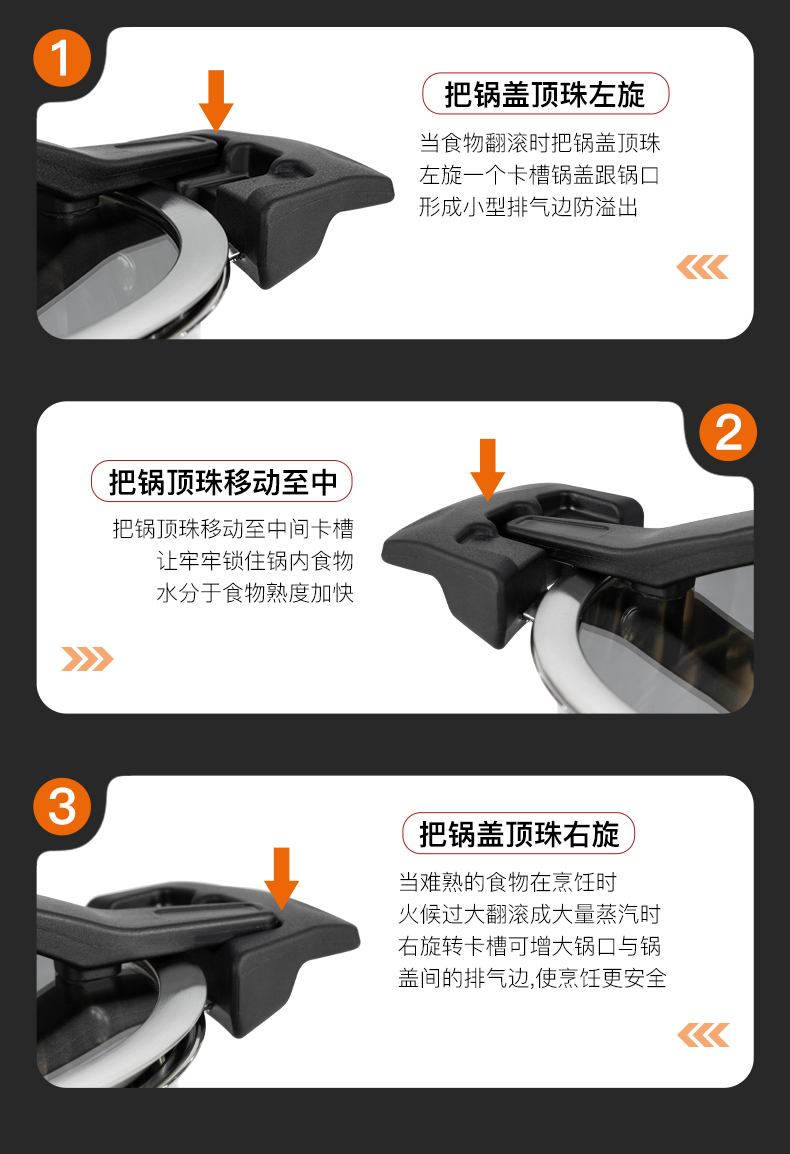 1

把锅盖顶珠左旋

当食物翻滚时把锅盖顶珠左旋一个卡槽锅盖跟锅口形成小型排气边防溢出

2

把锅顶珠移动至中

把锅顶珠移动至中间卡槽让牢牢锁住锅内食物水分于食物熟度加快

3

把锅盖顶珠右旋

当难熟的食物在烹饪时火候过大翻滚成大量蒸汽时右旋转卡槽可增大锅口与锅盖间的排气边,使烹饪更安全