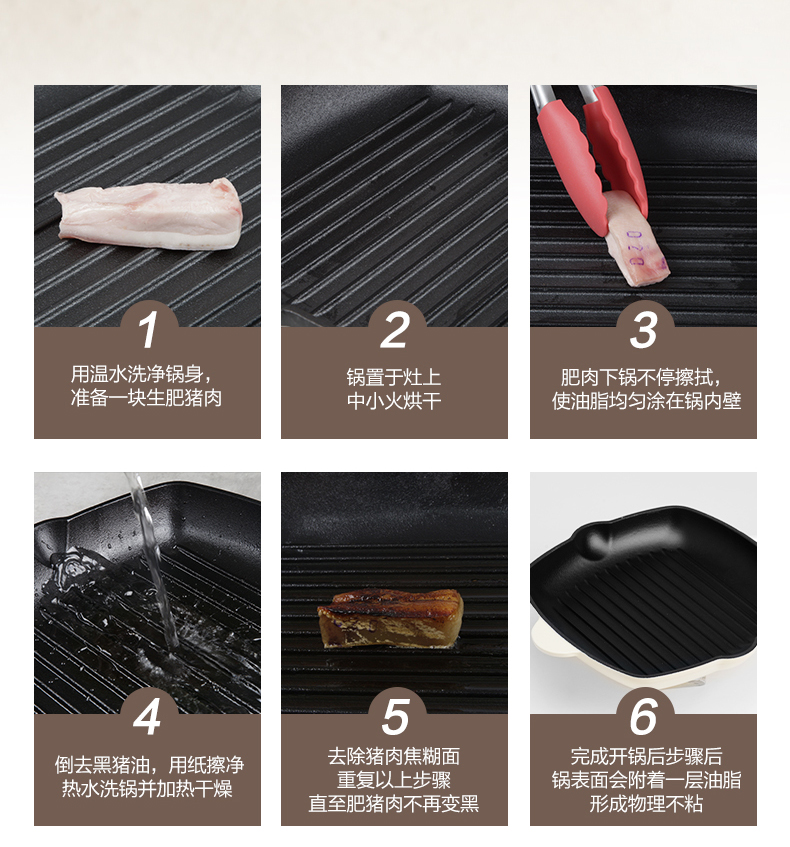 1
用温水洗净锅身，
准备一块生肥猪肉

2
锅置于灶上
中小火烘干

3
肥肉下锅不停擦拭，
使油脂均匀涂在锅内壁

4
倒去黑猪油，用纸擦净
热水洗锅并加热干燥

5
去除猪肉焦糊面
重复以上步骤
直至肥猪肉不再变黑

6
完成开锅后步骤后
锅表面会附着一层油脂
形成物理不粘