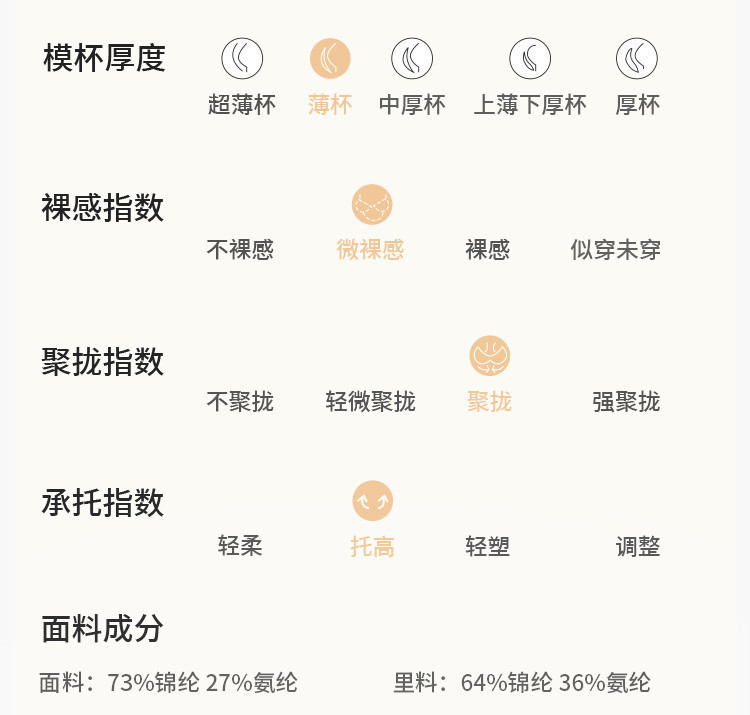 模杯厚度

超薄杯 薄杯 中厚杯 上薄下厚杯 厚杯

裸感指数

不裸感 微裸感 裸感 似穿未穿

聚拢指数

不聚拢 轻微聚拢 聚拢 强聚拢

承托指数

轻柔 托高 轻塑 调整

面料成分

面料：73%锦纶 27%氨纶 里料：64%锦纶 36%氨纶