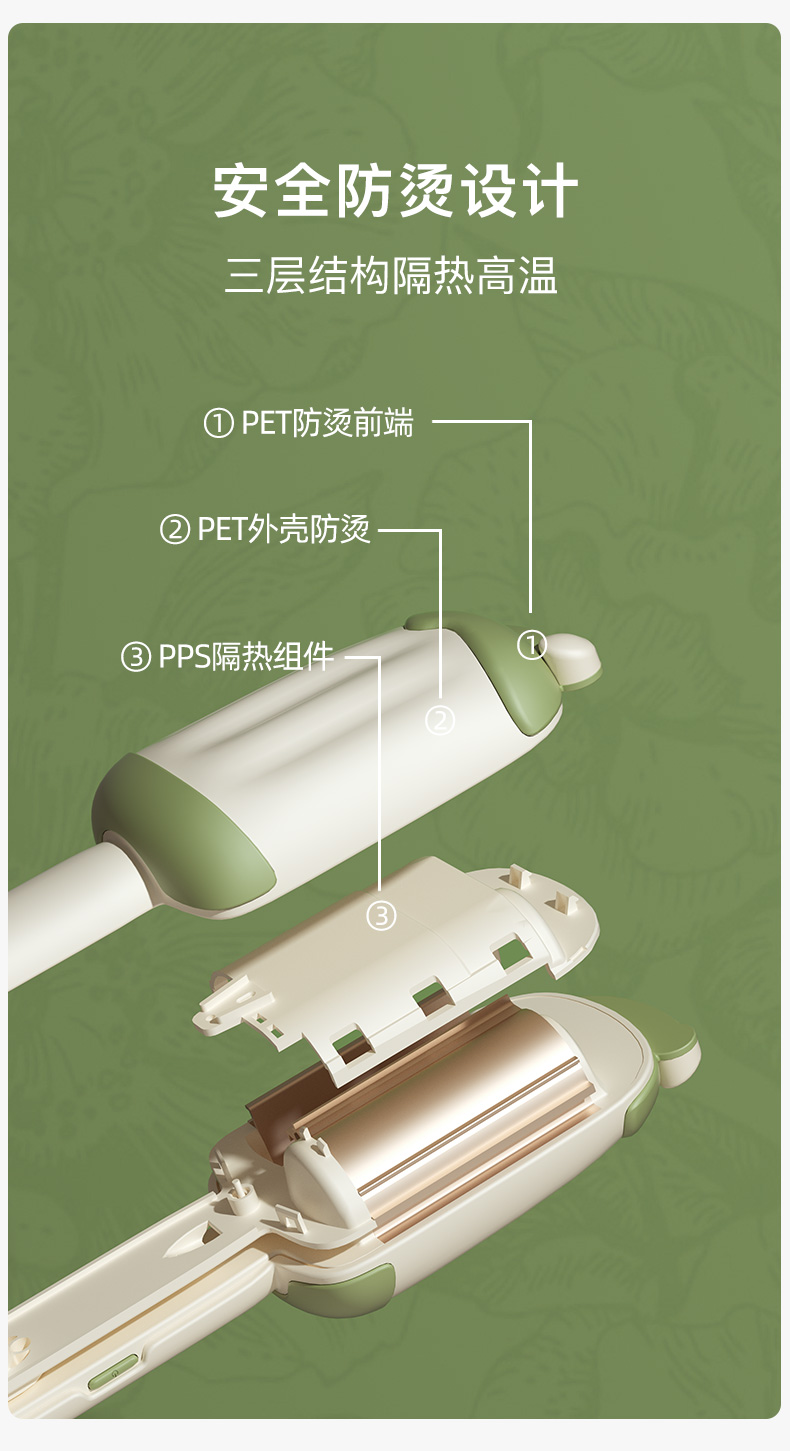 安全防烫设计

三层结构隔热高温

① PET防烫前端

② PET外壳防烫

③ PPS隔热组件

①

②

③