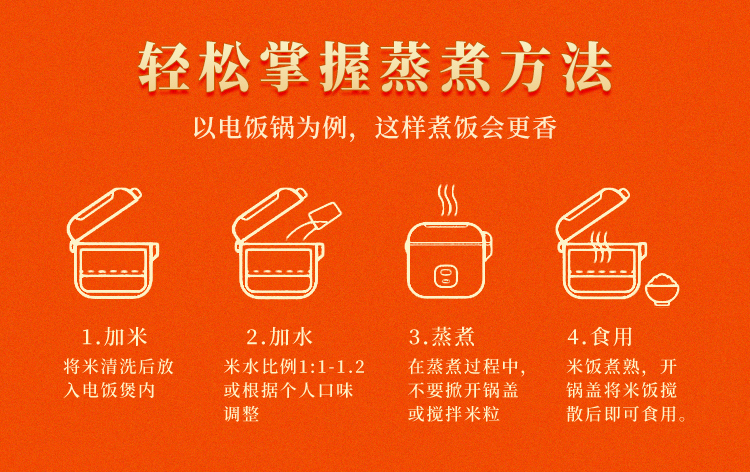 轻松掌握蒸煮方法

以电饭锅为例，这样煮饭会更香

1.加米

将米清洗后放入电饭煲内

2.加水

米水比例1:1-1.2或根据个人口味调整

3.蒸煮

在蒸煮过程中，不要掀开锅盖或搅拌米粒

4.食用

米饭煮熟，开锅盖将米饭搅散后即可食用。