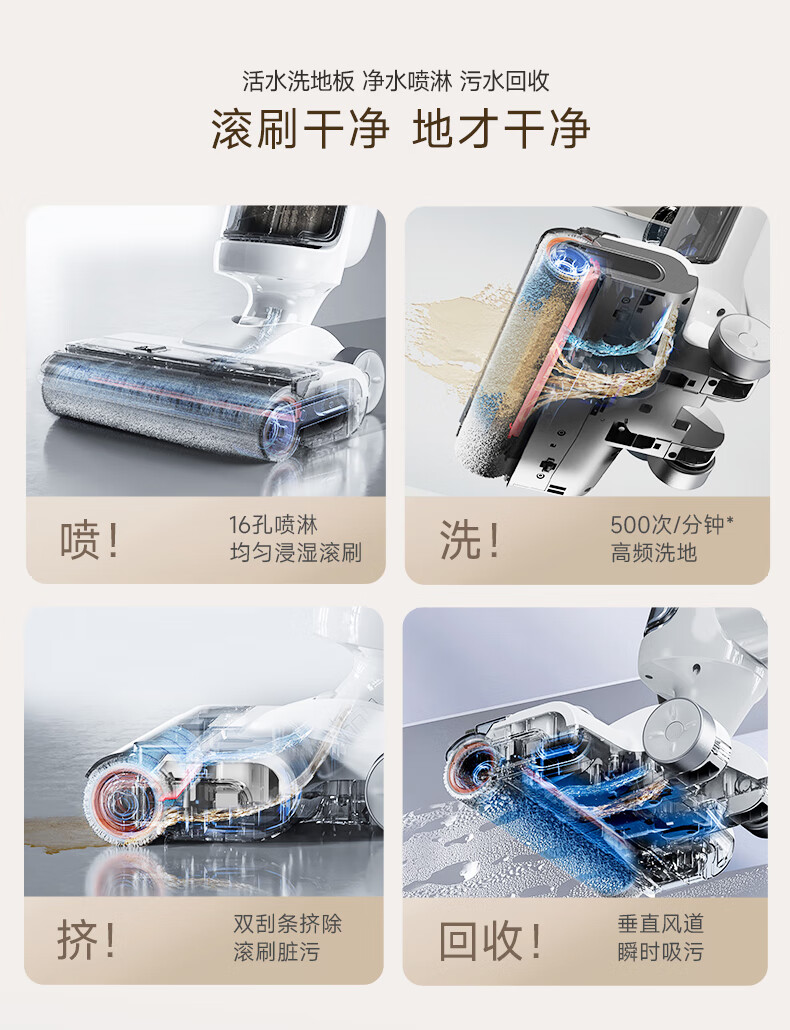 活水洗地板 净水喷淋 污水回收

滚刷干净 地才干净

喷！

16孔喷淋
均匀浸湿滚刷

洗！

500次/分钟*
高频洗地

挤！

双刮条挤除
滚刷脏污

回收！

垂直风道
瞬时吸污