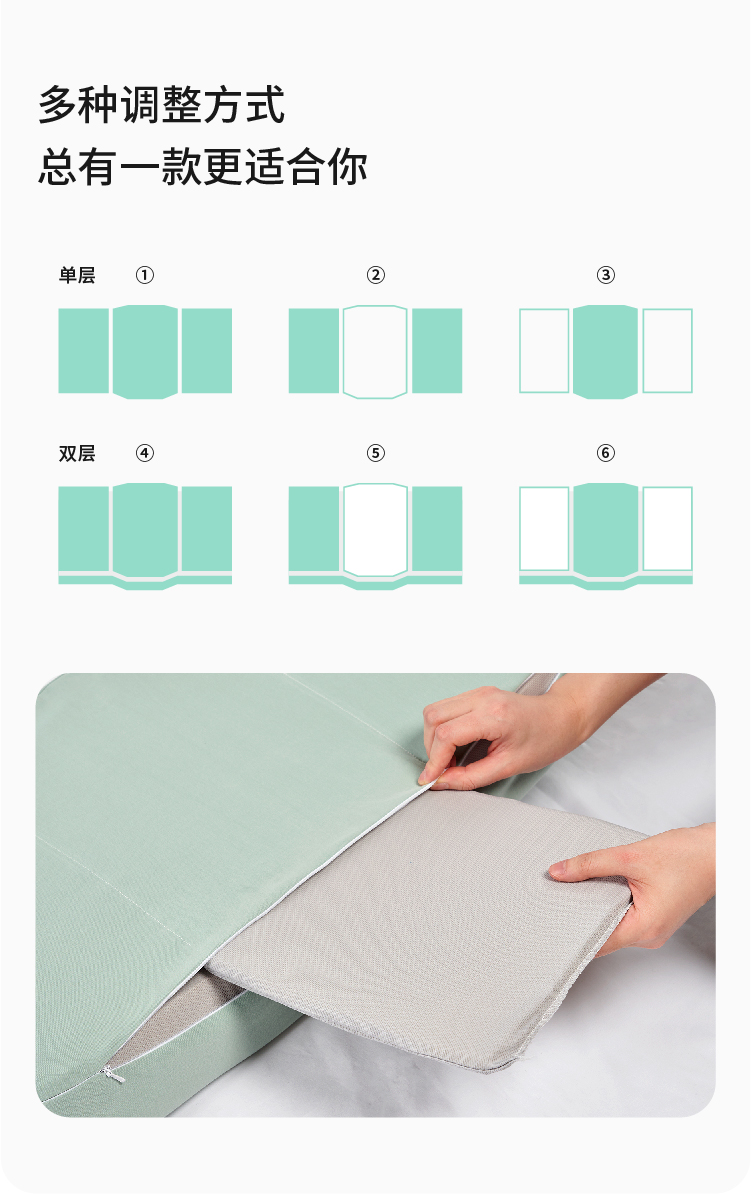 多种调整方式
总有一款更适合你

单层 ① ② ③

双层 ④ ⑤ ⑥