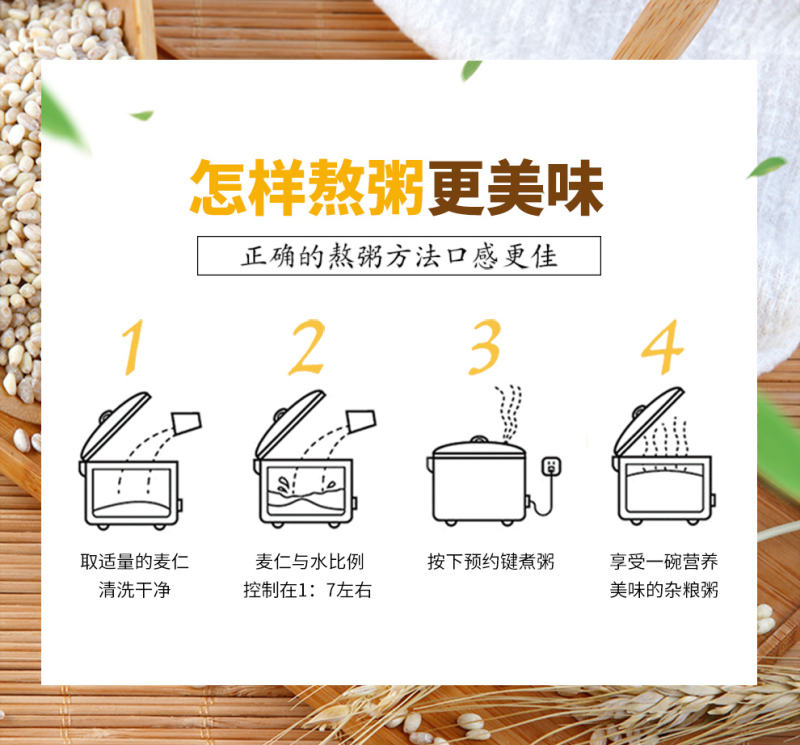 怎样熬粥更美味

正确的熬粥方法口感更佳

1

取适量的麦仁
清洗干净

2

麦仁与水比例
控制在1：7左右

3

按下预约键煮粥

4

享受一碗营养
美味的杂粮粥