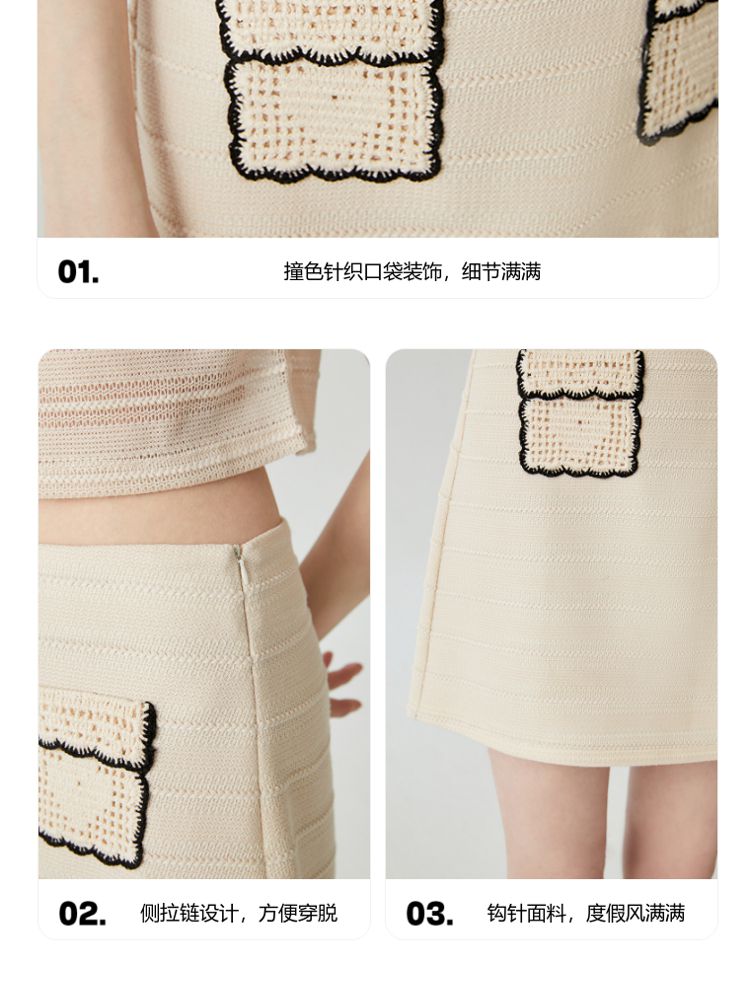 01. 撞色针织口袋装饰，细节满满

02. 侧拉链设计，方便穿脱

03. 钩针面料，度假风满满