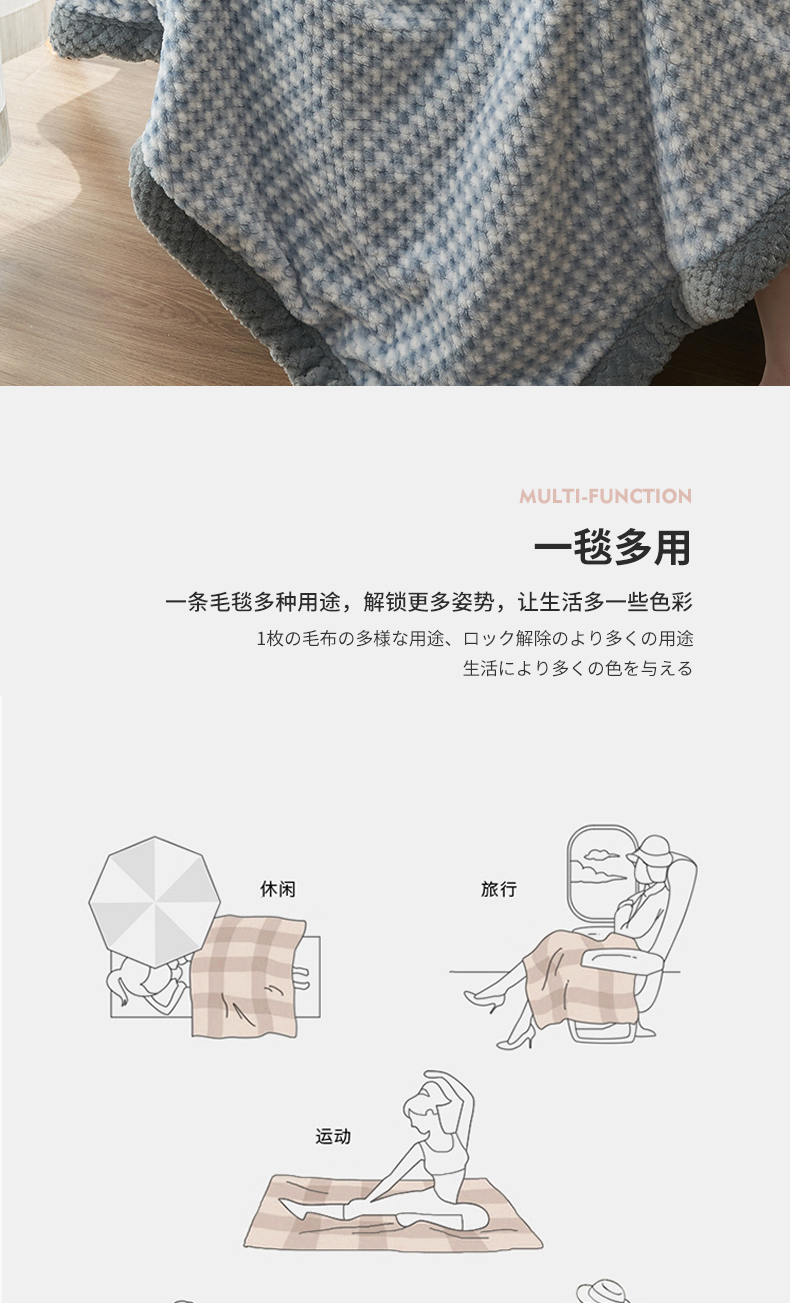 MULTI-FUNCTION

一毯多用

一条毛毯多种用途，解锁更多姿势，让生活多一些色彩

1枚の毛布の多様な用途、ロック解除のより多くの用途

生活により多くの色を与える

休闲

旅行

运动