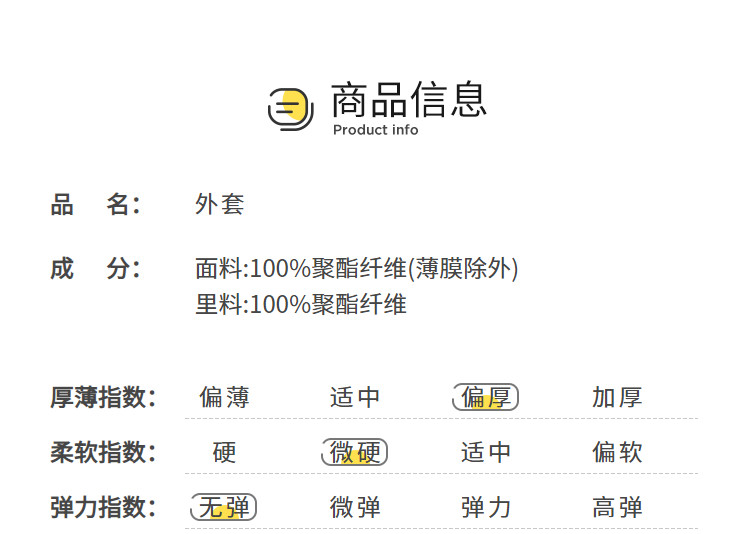 商品信息
Product info

品 名: 外套

成 分: 面料:100%聚酯纤维(薄膜除外)
里料:100%聚酯纤维

厚薄指数: 偏薄 适中 偏厚 加厚

柔软指数: 硬 微硬 适中 偏软

弹力指数: 无弹 微弹 弹力 高弹