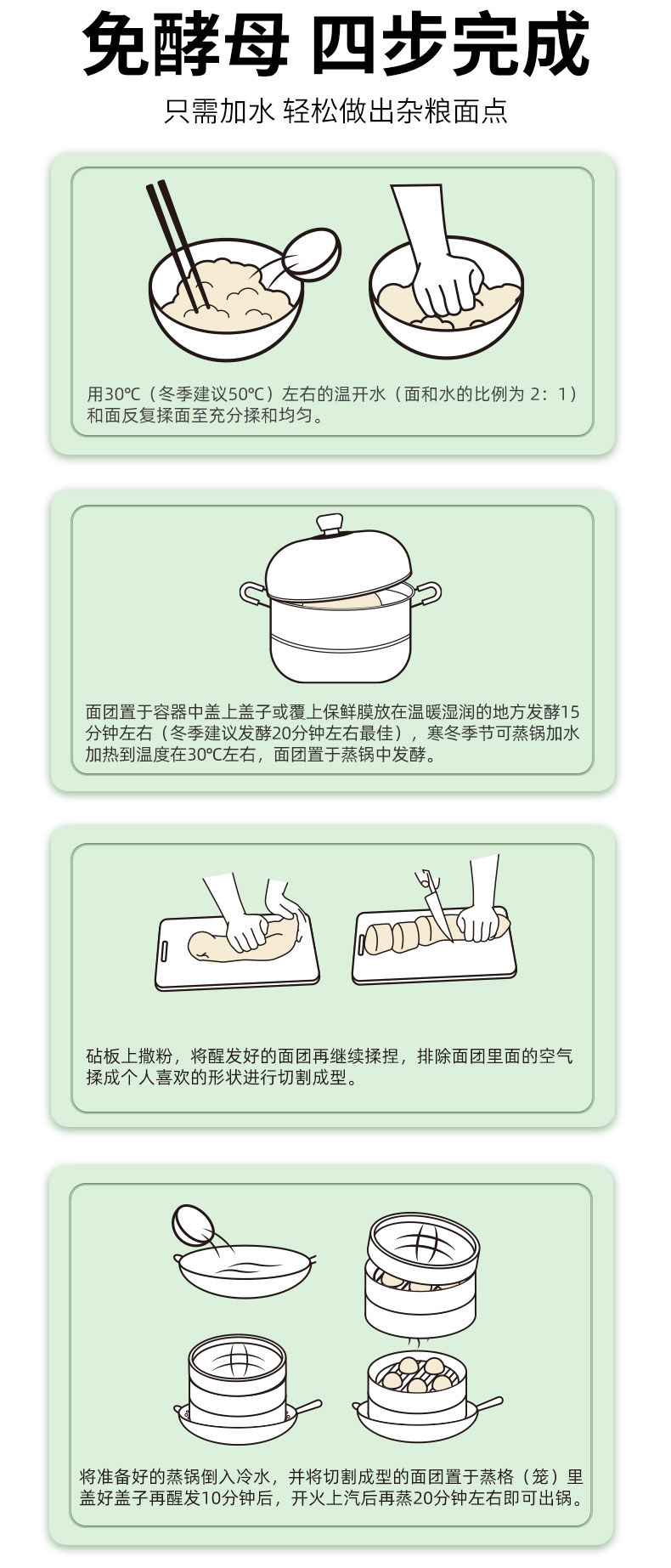 免酵母 四步完成

只需加水 轻松做出杂粮面点

用30℃（冬季建议50℃）左右的温开水（面和水的比例为 2：1）和面反复揉面至充分揉和均匀。

面团置于容器中盖上盖子或覆上保鲜膜放在温暖湿润的地方发酵15分钟左右（冬季建议发酵20分钟左右最佳），寒冬季节可蒸锅加水加热到温度在30℃左右，面团置于蒸锅中发酵。

砧板上撒粉，将醒发好的面团再继续揉捏，排除面团里面的空气揉成个人喜欢的形状进行切割成型。

将准备好的蒸锅倒入冷水，并将切割成型的面团置于蒸格（笼）里盖好盖子再醒发10分钟后，开火上汽后再蒸20分钟左右即可出锅。