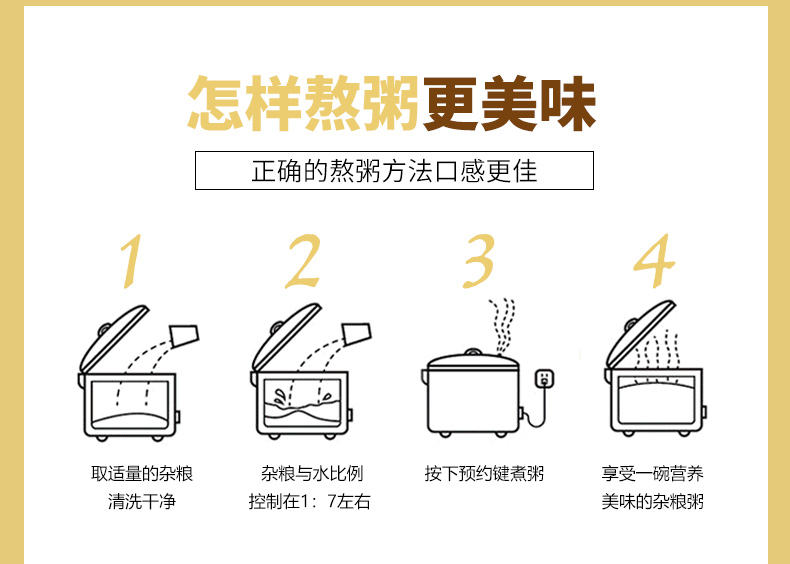 怎样熬粥更美味

正确的熬粥方法口感更佳

1

取适量的杂粮
清洗干净

2

杂粮与水比例
控制在1：7左右

3

按下预约键煮粥

4

享受一碗营养
美味的杂粮粥