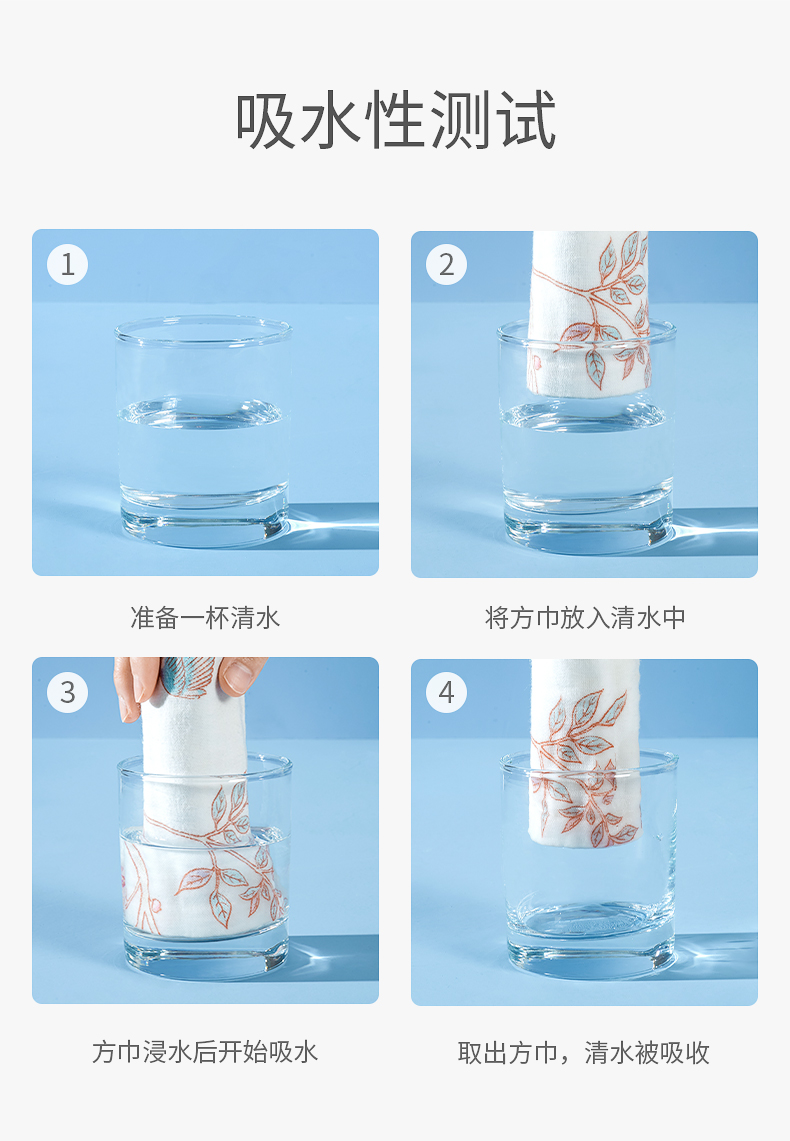 吸水性测试

1

准备一杯清水

2

将方巾放入清水中

3

方巾浸水后开始吸水

4

取出方巾，清水被吸收