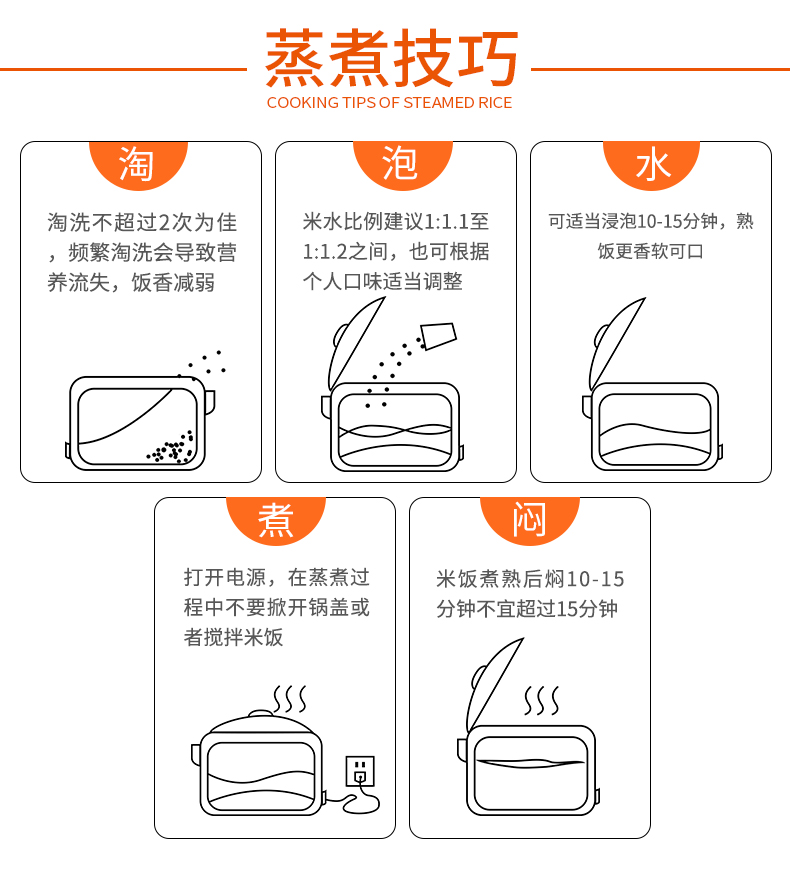 蒸煮技巧
COOKING TIPS OF STEAMED RICE

淘
淘洗不超过2次为佳，频繁淘洗会导致营养流失，饭香减弱

泡
米水比例建议1:1.1至1:1.2之间，也可根据个人口味适当调整

水
可适当浸泡10-15分钟，熟饭更香软可口

煮
打开电源，在蒸煮过程中不要掀开锅盖或者搅拌米饭

闷
米饭煮熟后焖10-15分钟不宜超过15分钟