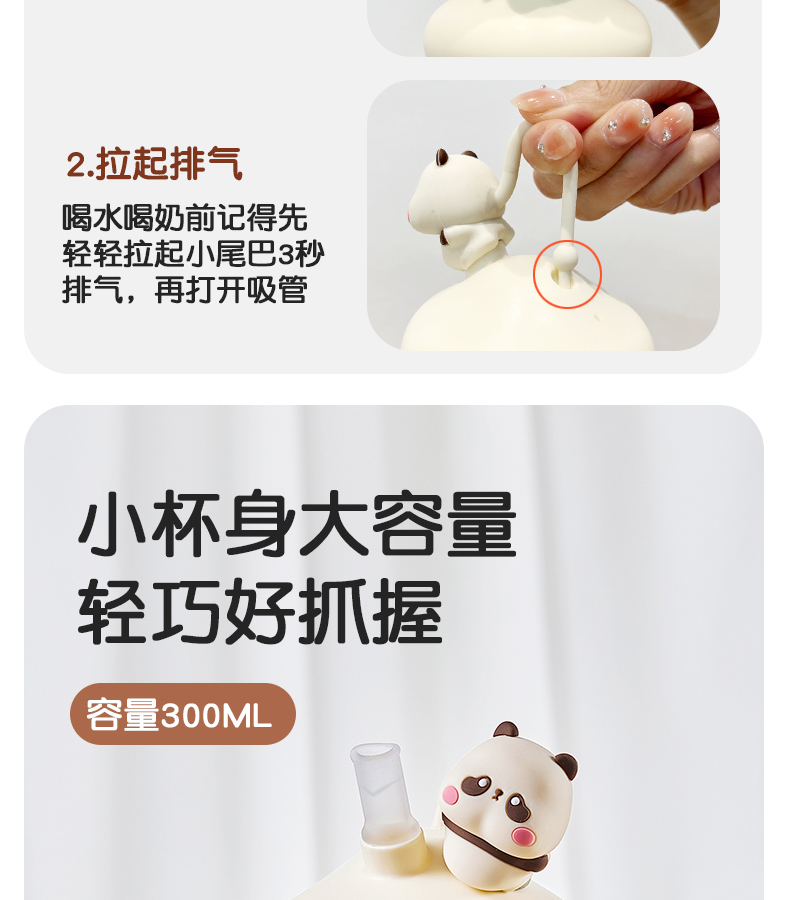 2.拉起排气

喝水喝奶前记得先轻轻拉起小尾巴3秒排气，再打开吸管

小杯身大容量
轻巧好抓握

容量300ML