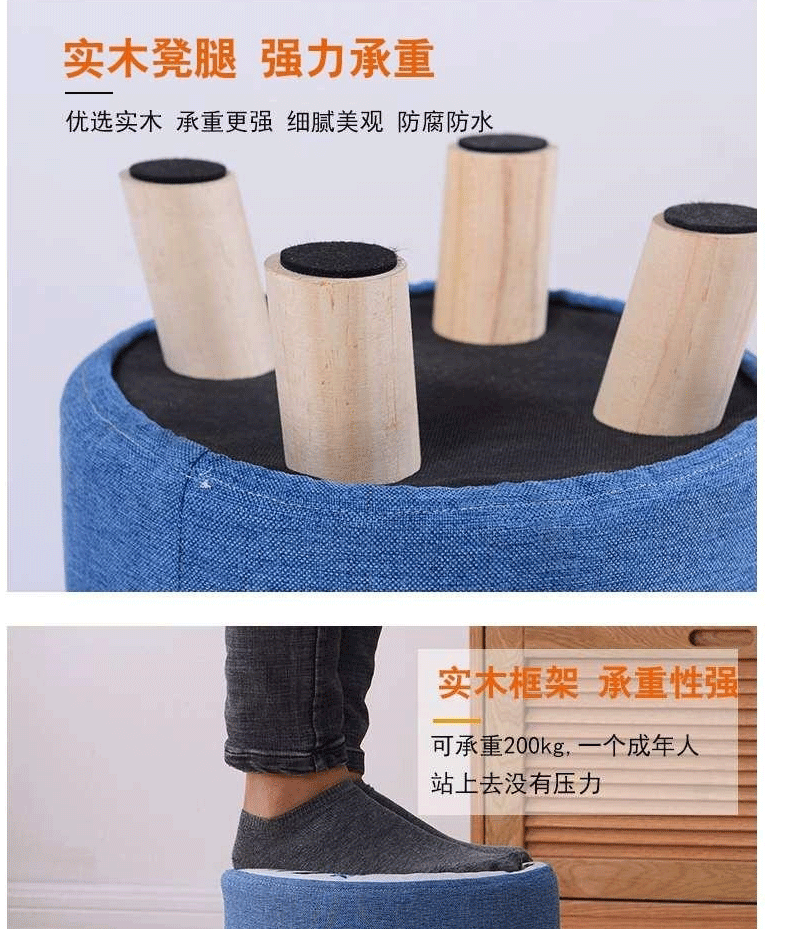 实木凳腿 强力承重

优选实木 承重更强 细腻美观 防腐防水

实木框架 承重性强

可承重200kg，一个成年人站上去没有压力