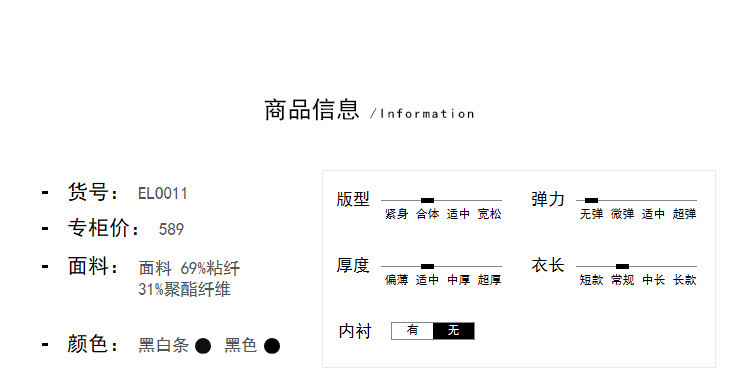 商品信息 /Information

- 货号： EL0011
- 专柜价： 589
- 面料： 面料 69%粘纤 31%聚酯纤维
- 颜色： 黑白条 ● 黑色 ●

版型
紧身 合体 适中 宽松

弹力
无弹 微弹 适中 超弹

厚度
偏薄 适中 中厚 超厚

衣长
短款 常规 中长 长款

内衬
有 无