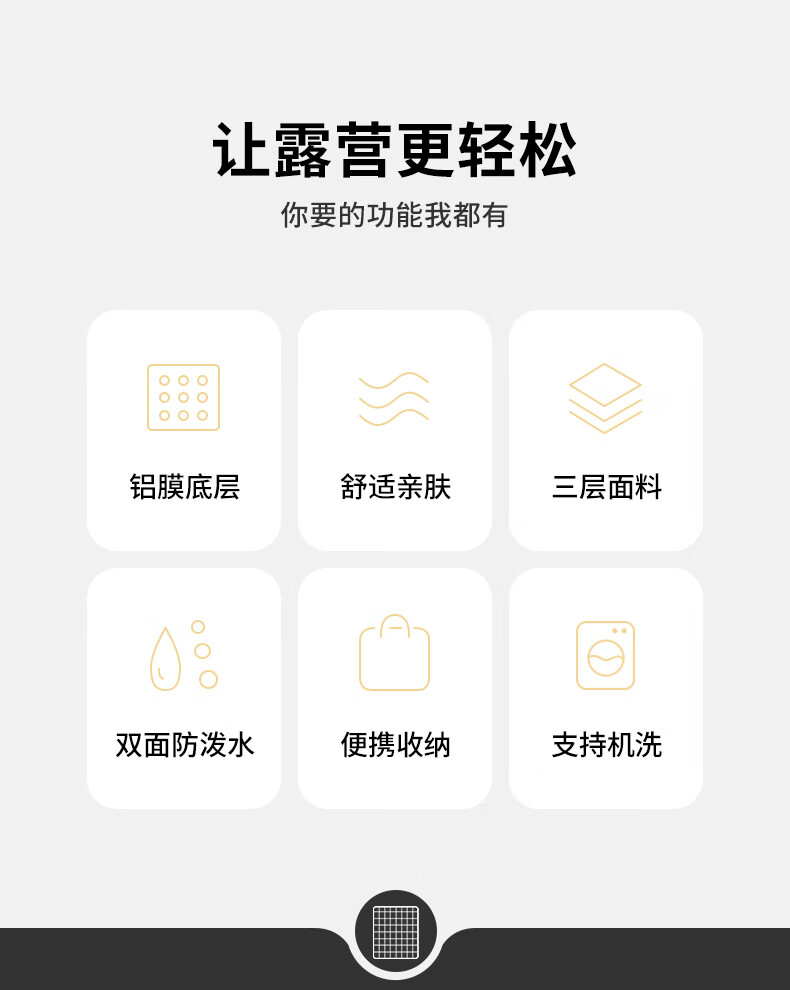 让露营更轻松

你要的功能我都有

铝膜底层

舒适亲肤

三层面料

双面防泼水

便携收纳

支持机洗