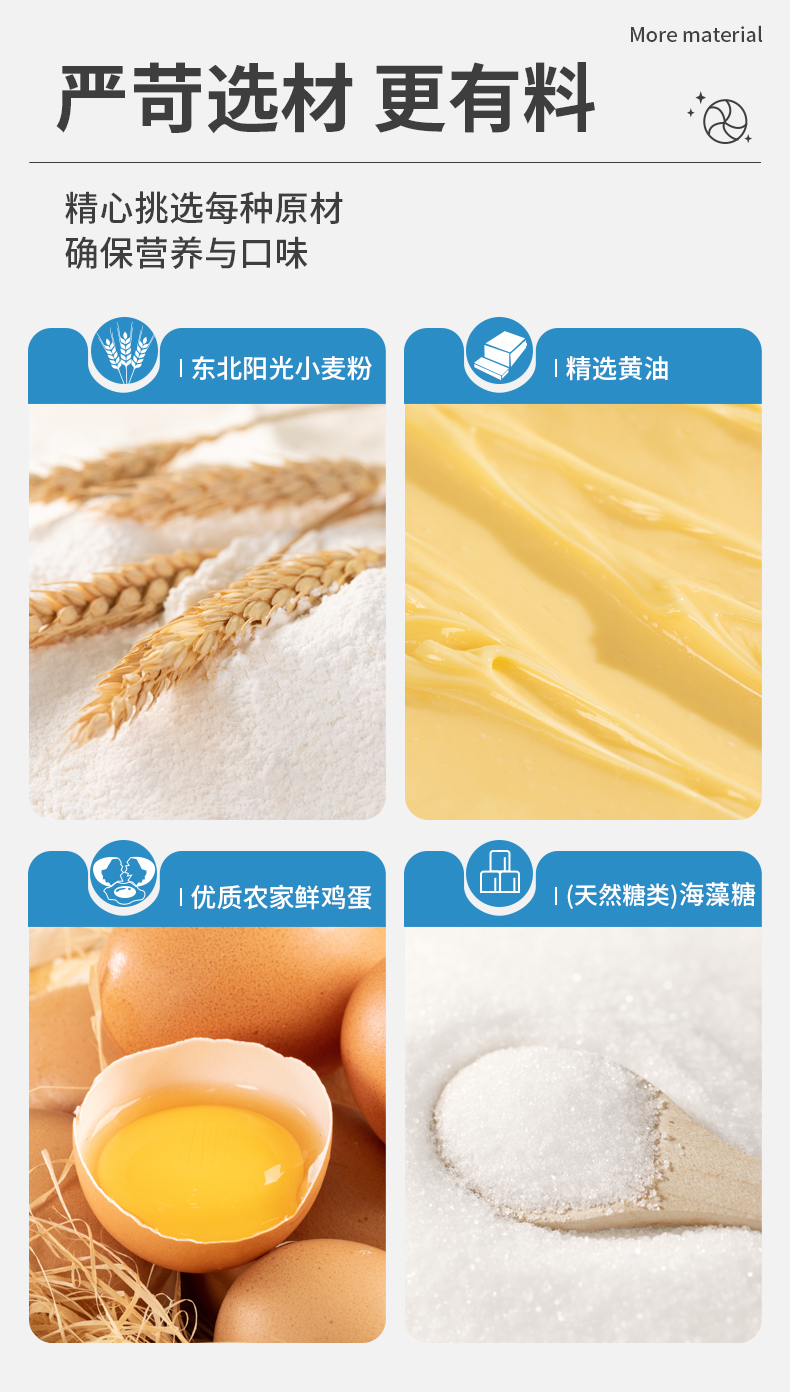 More material

严苛选材 更有料

精心挑选每种原材
确保营养与口味

东北阳光小麦粉

精选黄油

优质农家鲜鸡蛋

(天然糖类)海藻糖