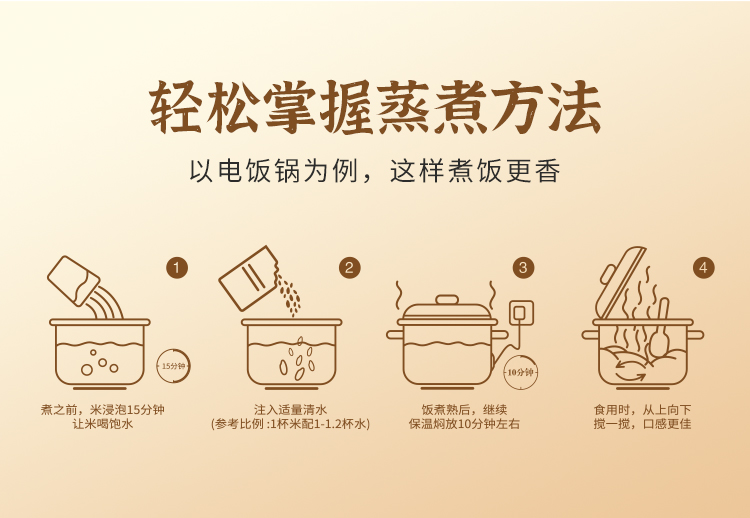 轻松掌握蒸煮方法

以电饭锅为例，这样煮饭更香

1

15分钟

煮之前，米浸泡15分钟
让米喝饱水

2

注入适量清水
(参考比例 :1杯米配1-1.2杯水)

3

10分钟

饭煮熟后，继续
保温焖放10分钟左右

4

食用时，从上向下
搅一搅，口感更佳