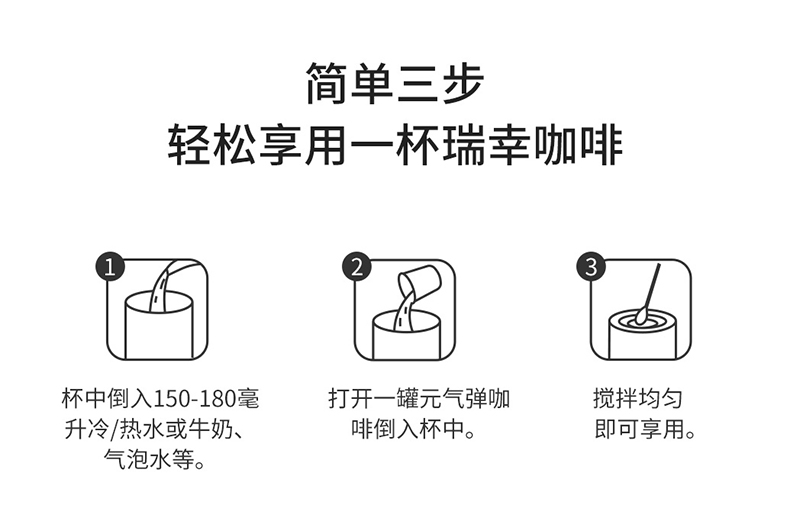 简单三步
轻松享用一杯瑞幸咖啡

1

杯中倒入150-180毫升冷/热水或牛奶、气泡水等。

2

打开一罐元气弹咖啡倒入杯中。

3

搅拌均匀即可享用。