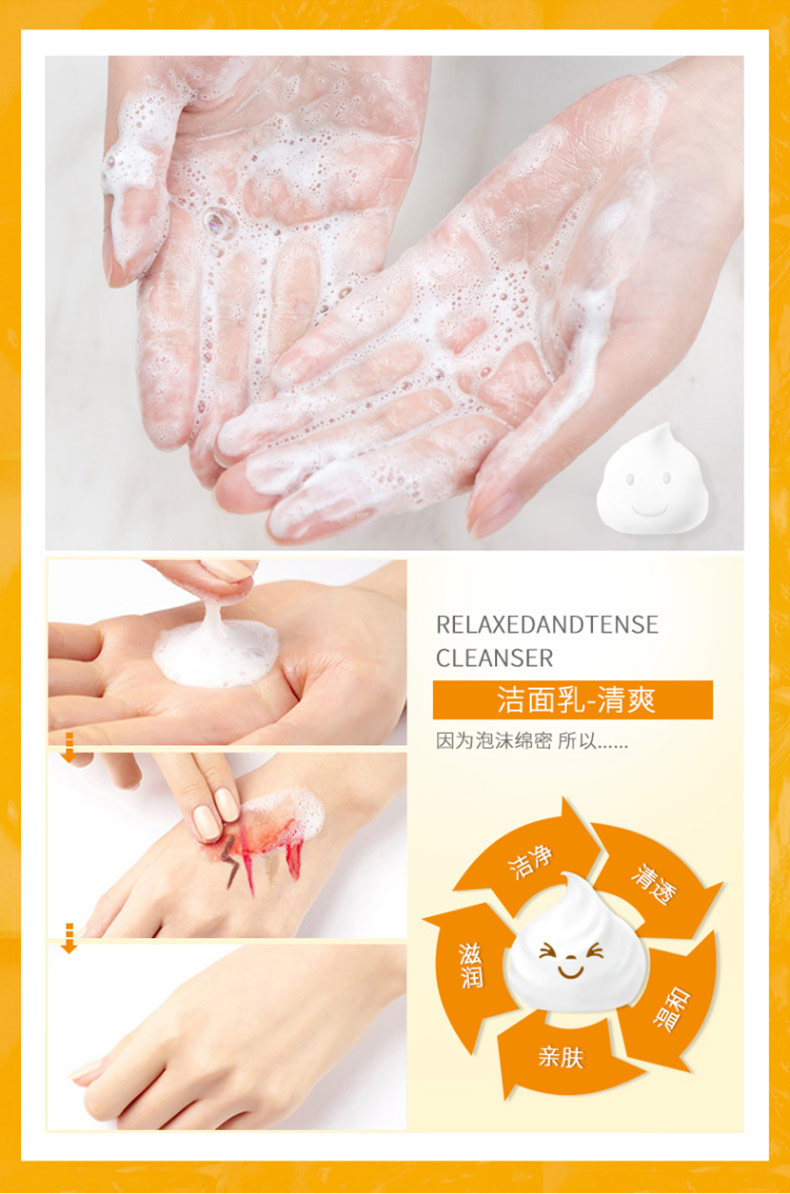 RELAXEDANDTENSE
CLEANSER

洁面乳-清爽

因为泡沫绵密 所以......

洁净

清透

温和

亲肤

滋润