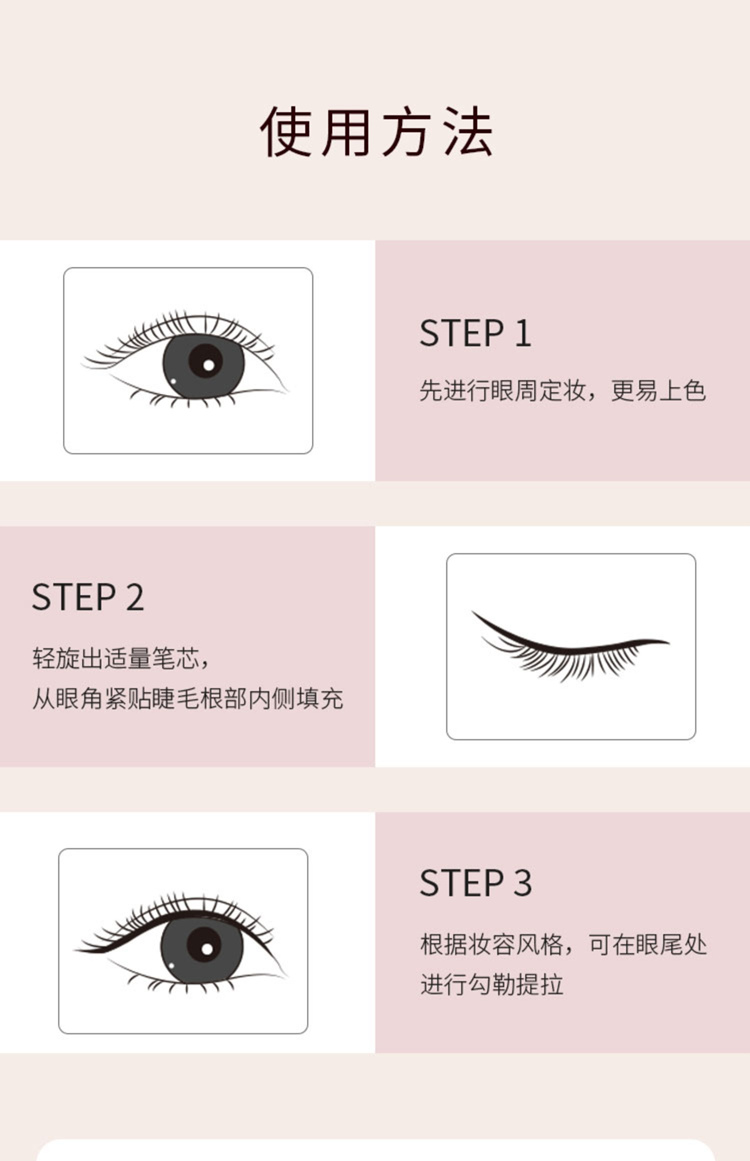 使用方法

STEP 1

先进行眼周定妆，更易上色

STEP 2

轻旋出适量笔芯，
从眼角紧贴睫毛根部内侧填充

STEP 3

根据妆容风格，可在眼尾处进行勾勒提拉