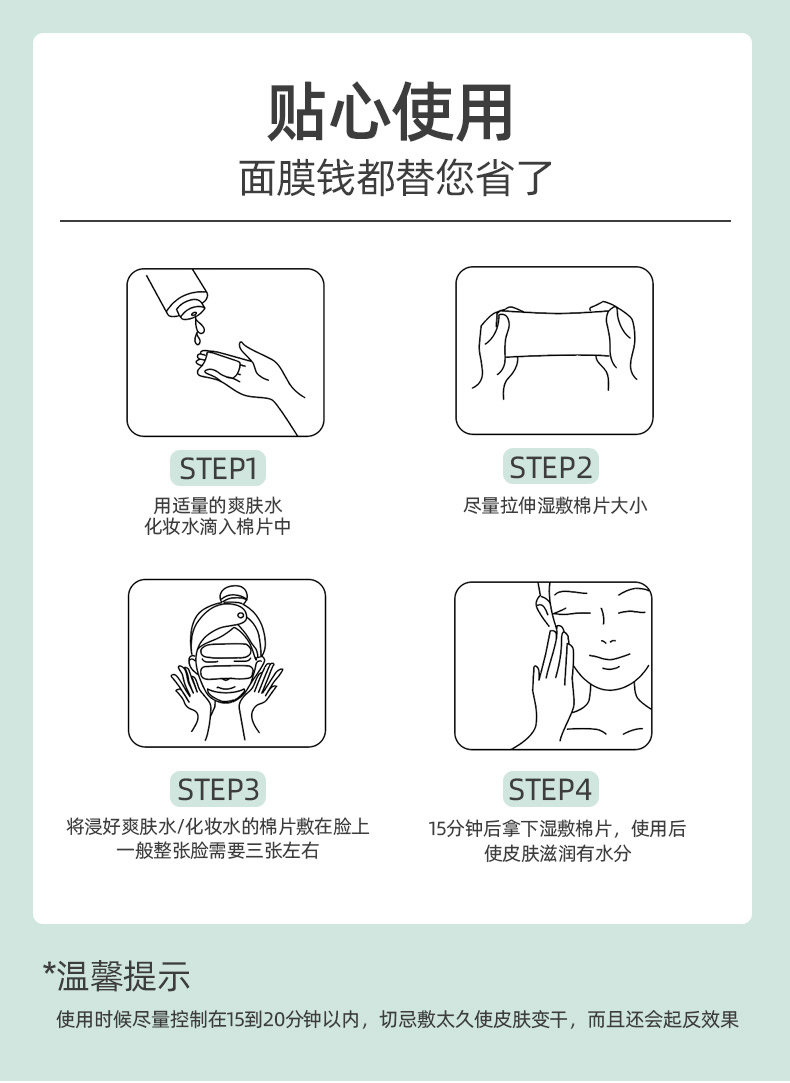 贴心使用
面膜钱都替您省了

STEP1
用适量的爽肤水
化妆水滴入棉片中

STEP2
尽量拉伸湿敷棉片大小

STEP3
将浸好爽肤水/化妆水的棉片敷在脸上
一般整张脸需要三张左右

STEP4
15分钟后拿下湿敷棉片，使用后
使皮肤滋润有水分

*温馨提示
使用时候尽量控制在15到20分钟以内，切忌敷太久使皮肤变干，而且还会起反效果