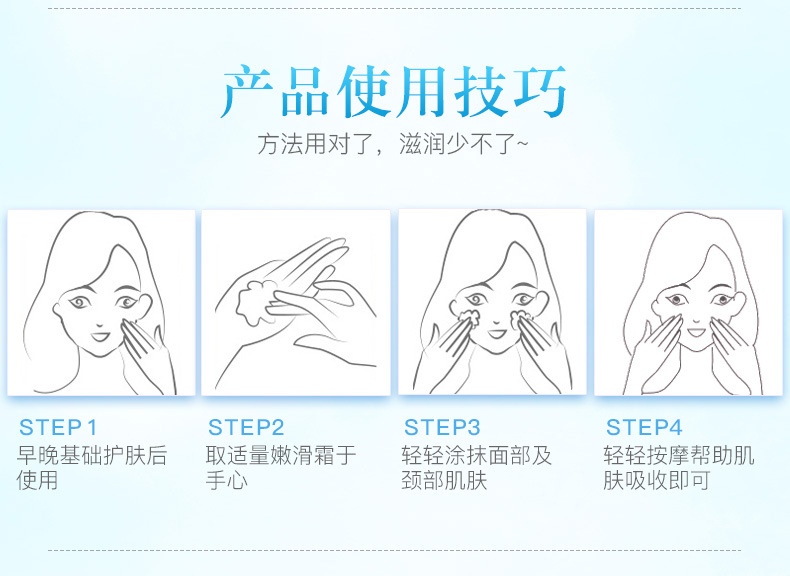 产品使用技巧

方法用对了，滋润少不了~

STEP 1
早晚基础护肤后使用

STEP2
取适量嫩滑霜于手心

STEP3
轻轻涂抹面部及颈部肌肤

STEP4
轻轻按摩帮助肌肤吸收即可