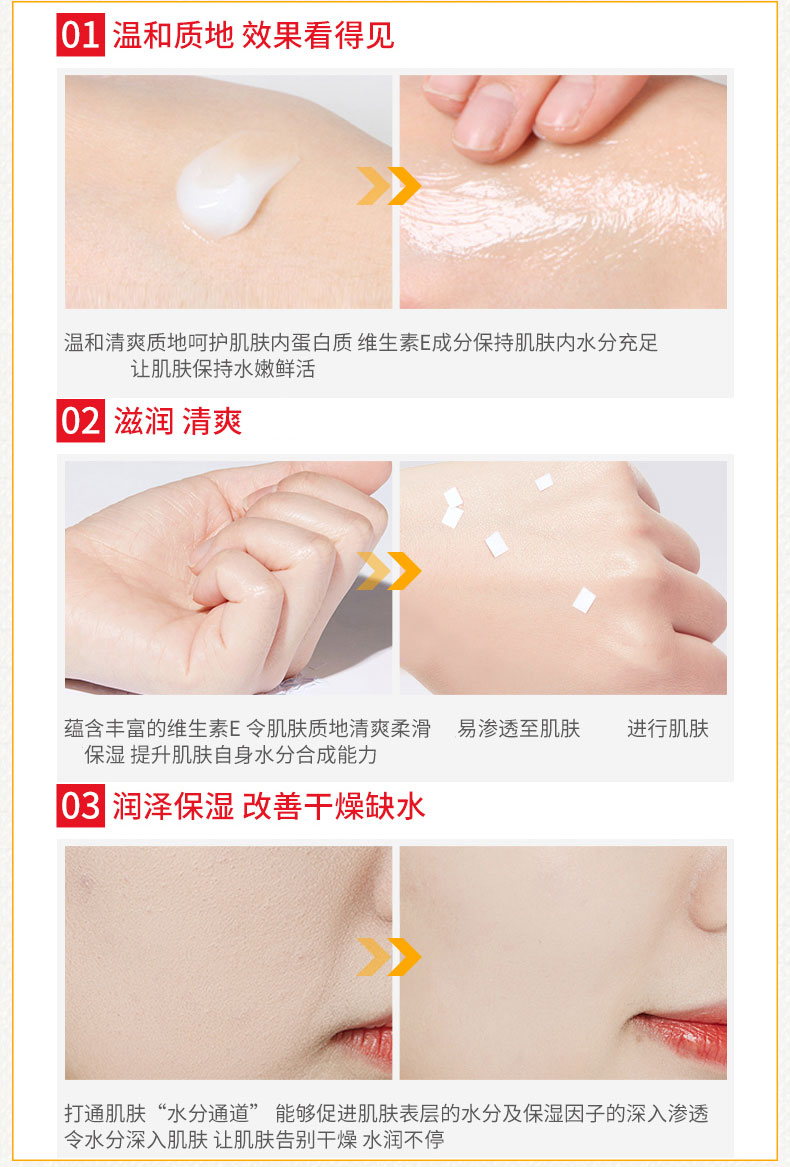 01 温和质地 效果看得见

温和清爽质地呵护肌肤内蛋白质 维生素E成分保持肌肤内水分充足 让肌肤保持水嫩鲜活

02 滋润 清爽

蕴含丰富的维生素E 令肌肤质地清爽柔滑 易渗透至肌肤 进行肌肤保湿 提升肌肤自身水分合成能力

03 润泽保湿 改善干燥缺水

打通肌肤“水分通道” 能够促进肌肤表层的水分及保湿因子的深入渗透 令水分深入肌肤 让肌肤告别干燥 水润不停