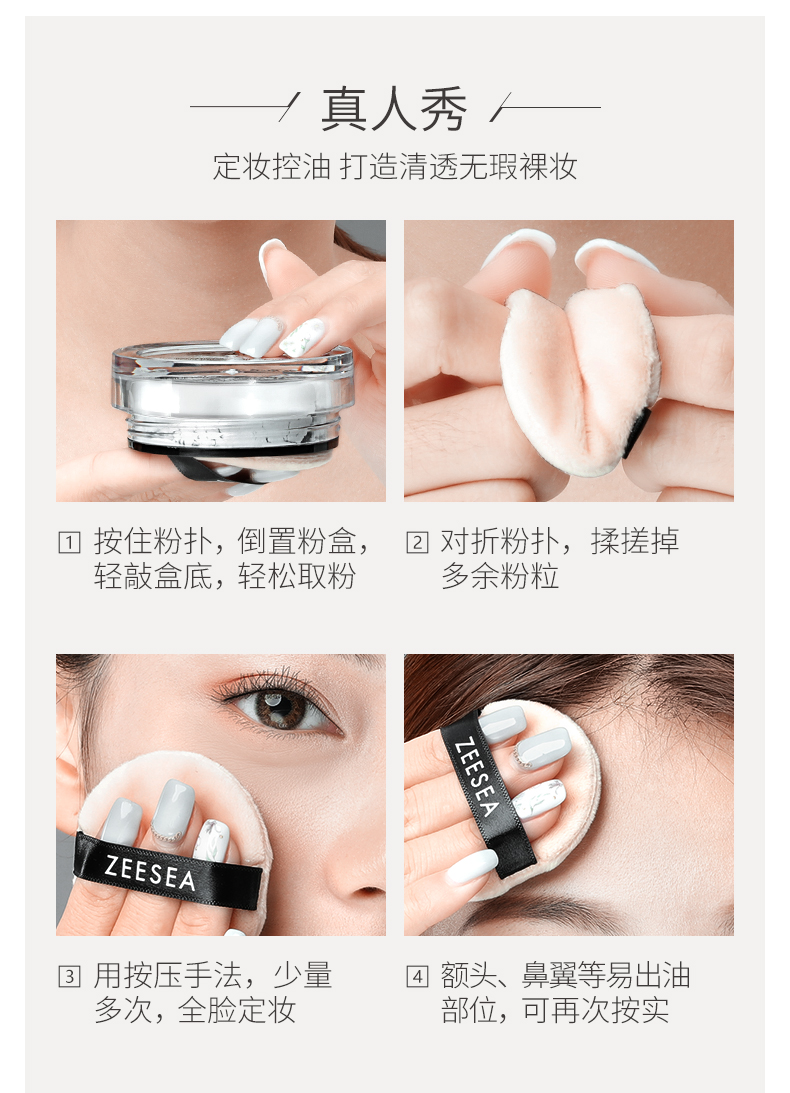 真人秀

定妆控油 打造清透无瑕裸妆

1 按住粉扑，倒置粉盒，轻敲盒底，轻松取粉

2 对折粉扑，揉搓掉多余粉粒

ZEESEA

ZEESEA

3 用按压手法，少量多次，全脸定妆

4 额头、鼻翼等易出油部位，可再次按实