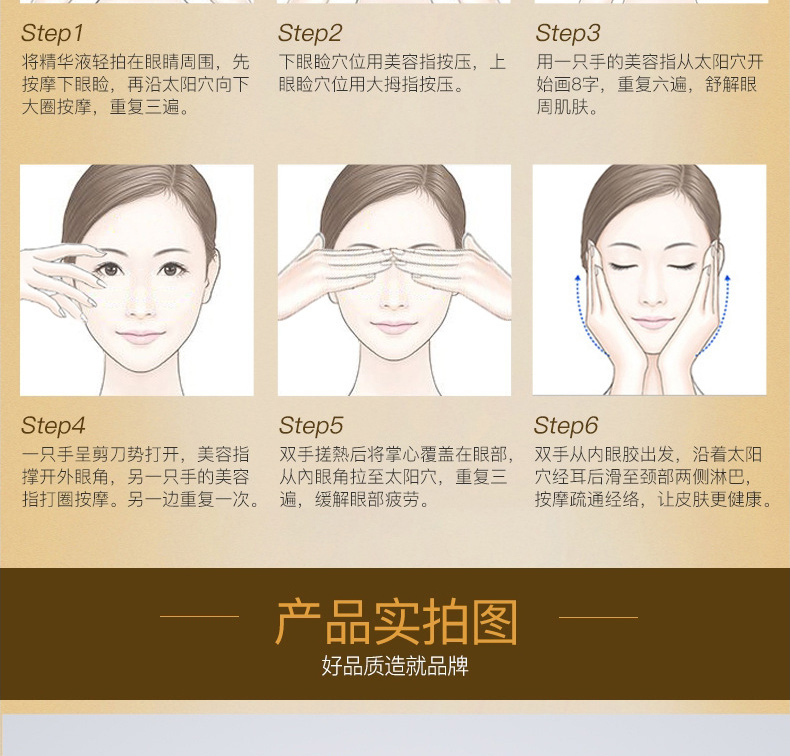 Step1
将精华液轻拍在眼睛周围，先按摩下眼睑，再沿太阳穴向下大圈按摩，重复三遍。

Step2
下眼睑穴位用美容指按压，上眼睑穴位用大拇指按压。

Step3
用一只手的美容指从太阳穴开始画8字，重复六遍，舒解眼周肌肤。

Step4
一只手呈剪刀势打开，美容指撑开外眼角，另一只手的美容指打圈按摩。另一边重复一次。

Step5
双手搓熱后将掌心覆盖在眼部，从内眼角拉至太阳穴，重复三遍，缓解眼部疲劳。

Step6
双手从内眼胶出发，沿着太阳穴经耳后滑至颈部两侧淋巴，按摩疏通经络，让皮肤更健康。

产品实拍图
好品质造就品牌